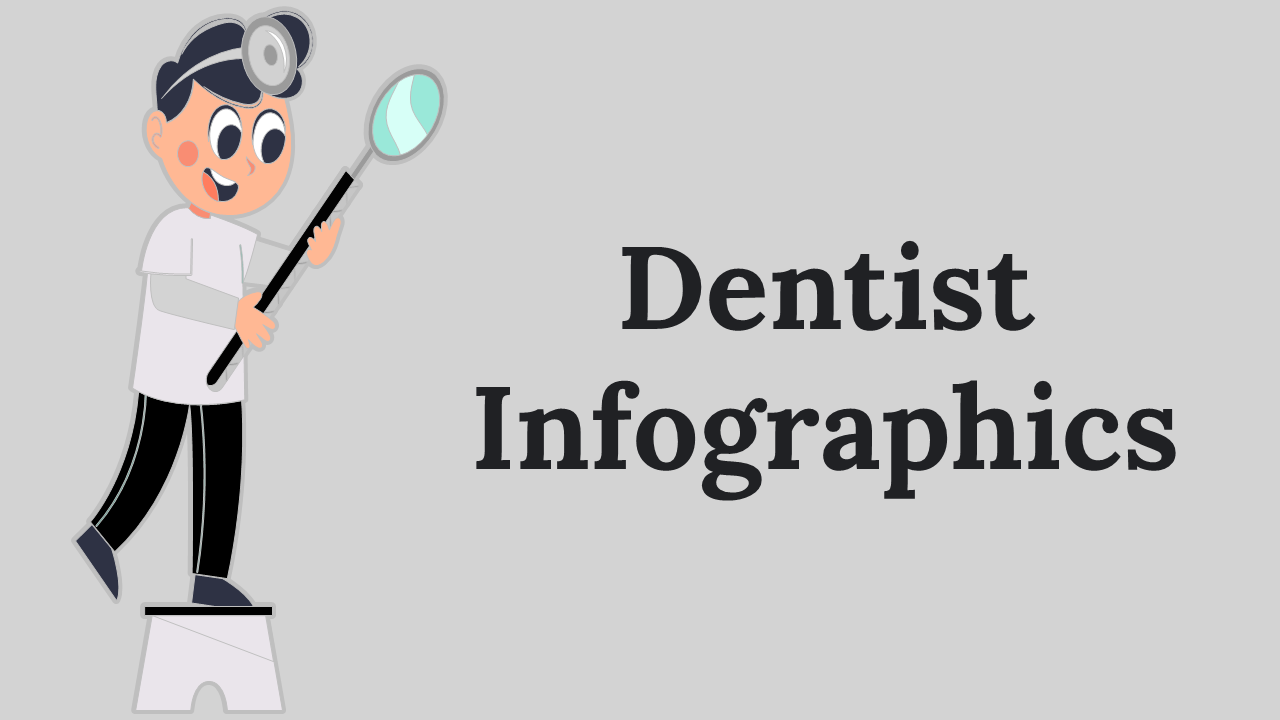 Dentist Infographics