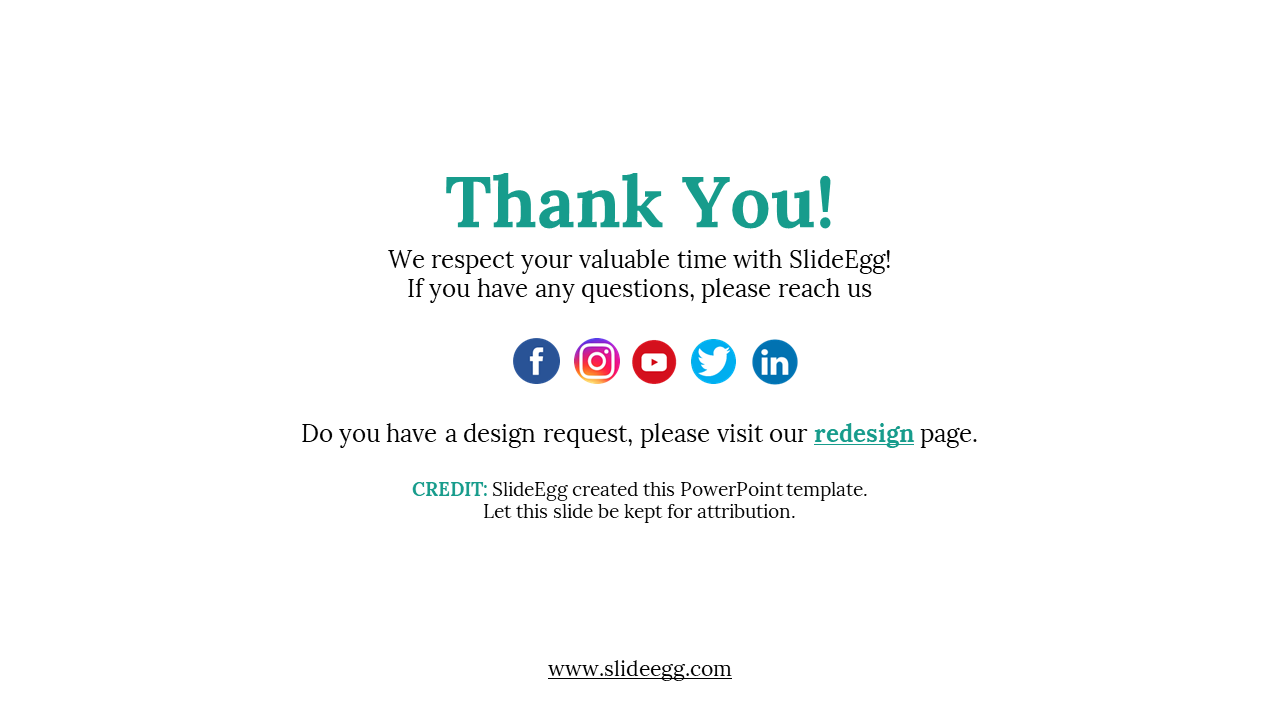 Thank You!

We respect your valuable time with SlideEgg!
If you have any questions, please reach us

Do you have a design request, please visit our redesign page.

CREDIT: SlideEgg created this PowerPoint template.
Let this slide be kept for attribution.

www.slideegg.com