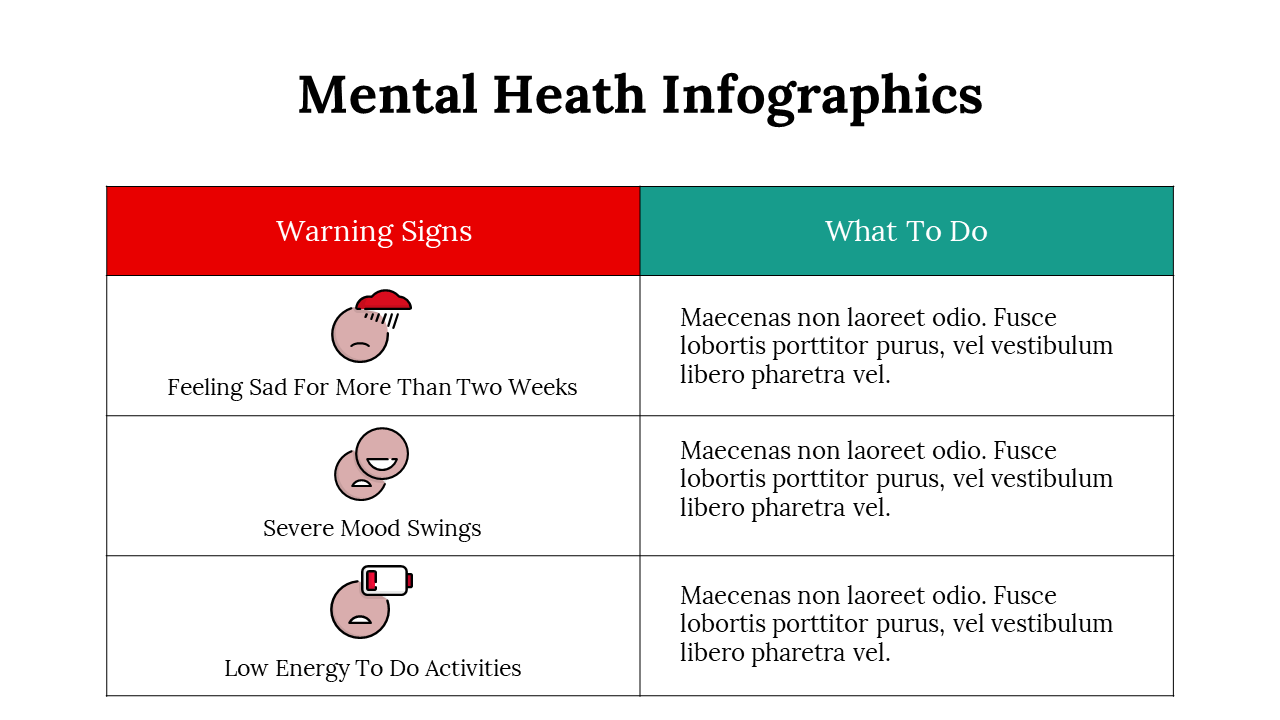 Mental Heath Infographics

| Warning Signs | What To Do |
|---|---|
| Feeling Sad For More Than Two Weeks | Maecenas non laoreet odio. Fusce lobortis porttitor purus, vel vestibulum libero pharetra vel. |
| Severe Mood Swings | Maecenas non laoreet odio. Fusce lobortis porttitor purus, vel vestibulum libero pharetra vel. |
| Low Energy To Do Activities | Maecenas non laoreet odio. Fusce lobortis porttitor purus, vel vestibulum libero pharetra vel. |