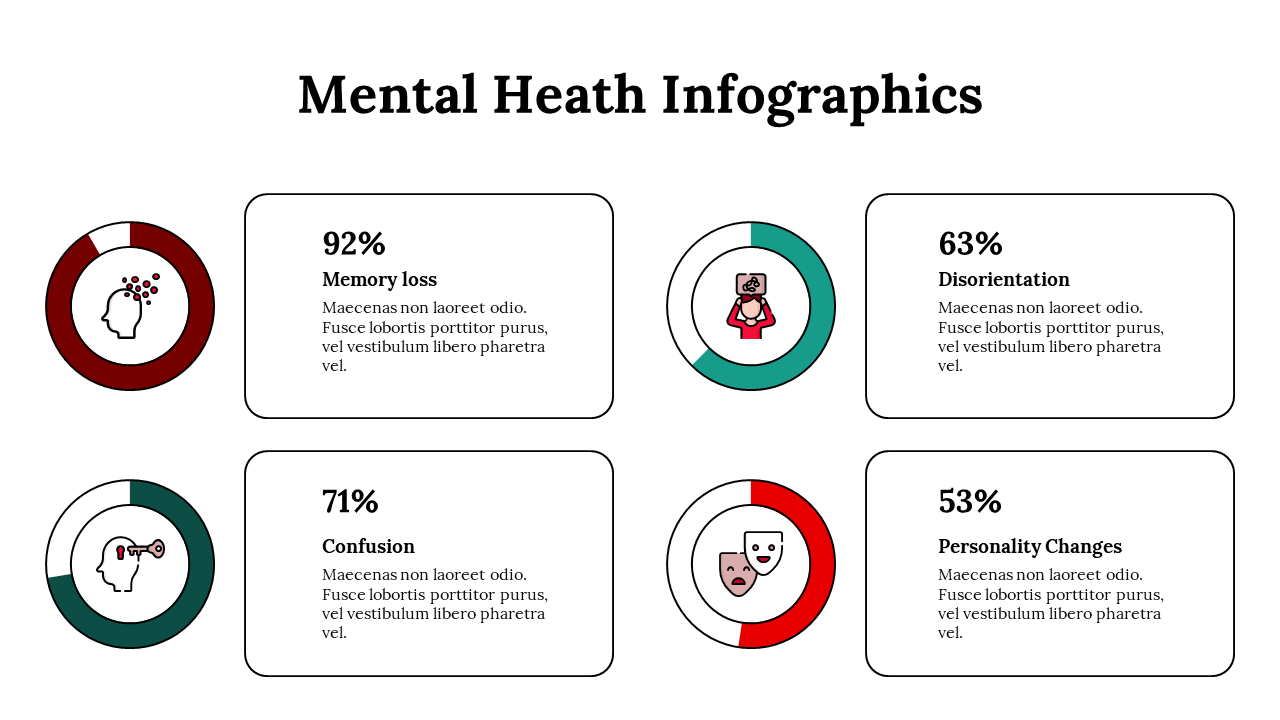 Mental Heath Infographics

92%

Memory loss

Maecenas non laoreet odio. Fusce lobortis porttitor purus, vel vestibulum libero pharetra vel.

63%

Disorientation

Maecenas non laoreet odio. Fusce lobortis porttitor purus, vel vestibulum libero pharetra vel.

71%

Confusion

Maecenas non laoreet odio. Fusce lobortis porttitor purus, vel vestibulum libero pharetra vel.

53%

Personality Changes

Maecenas non laoreet odio. Fusce lobortis porttitor purus, vel vestibulum libero pharetra vel.