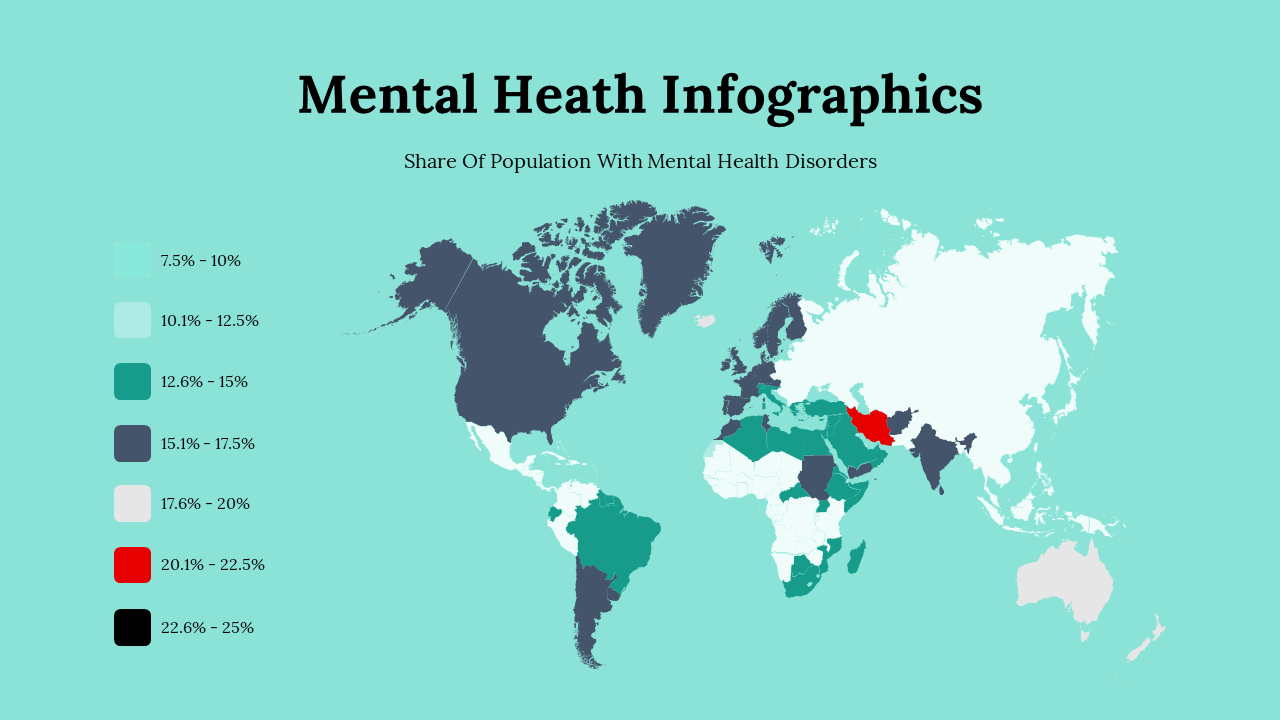 Mental Heath Infographics

Share Of Population With Mental Health Disorders

7.5% - 10%

10.1% - 12.5%

12.6% - 15%

15.1% - 17.5%

17.6% - 20%

20.1% - 22.5%

22.6% - 25%