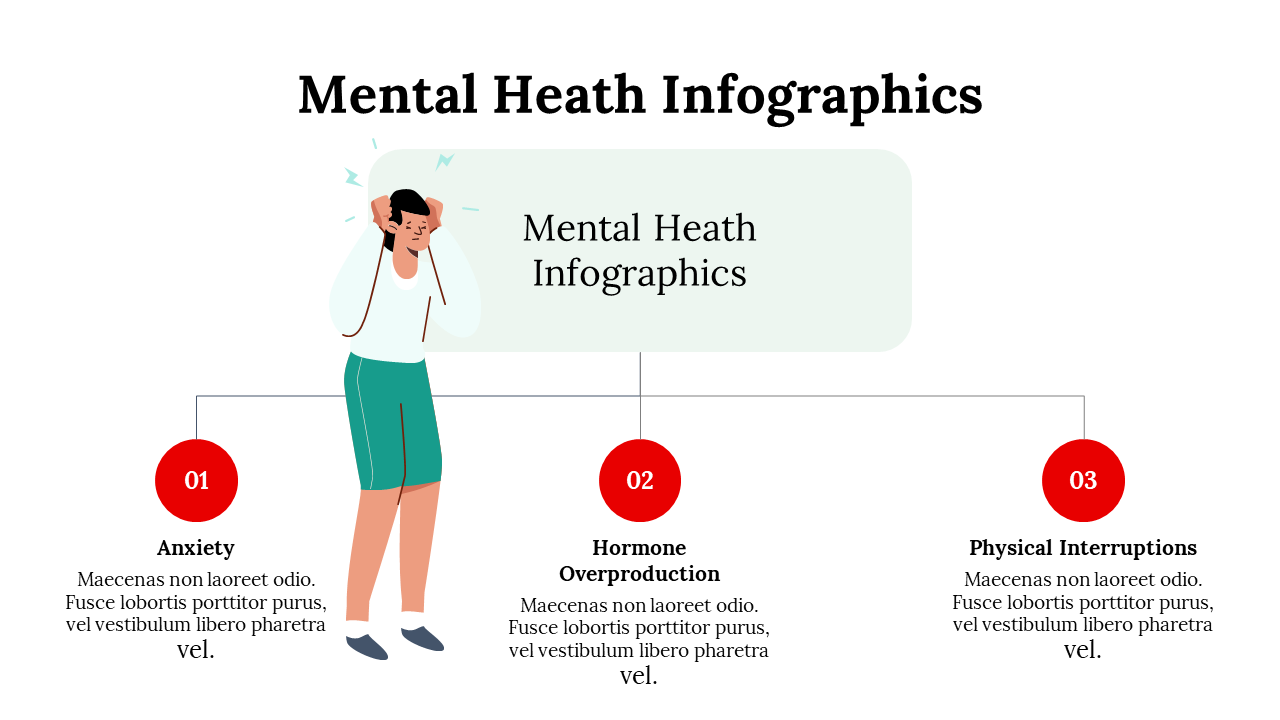 Mental Heath Infographics

Mental Heath Infographics

01

Anxiety

Maecenas non laoreet odio. Fusce lobortis porttitor purus, vel vestibulum libero pharetra vel.

02

Hormone Overproduction

Maecenas non laoreet odio. Fusce lobortis porttitor purus, vel vestibulum libero pharetra vel.

03

Physical Interruptions

Maecenas non laoreet odio. Fusce lobortis porttitor purus, vel vestibulum libero pharetra vel.