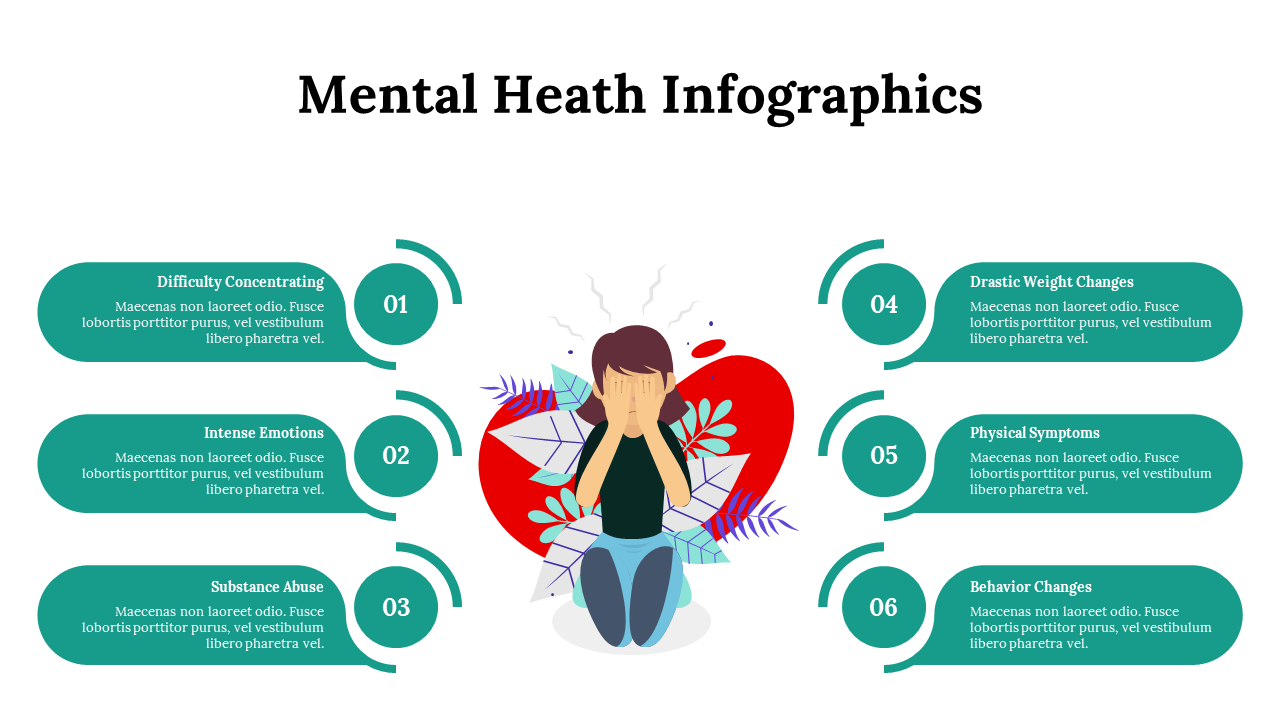 Mental Heath Infographics

Difficulty Concentrating
Maecenas non laoreet odio. Fusce lobortis porttitor purus, vel vestibulum libero pharetra vel.
01

Intense Emotions
Maecenas non laoreet odio. Fusce lobortis porttitor purus, vel vestibulum libero pharetra vel.
02

Substance Abuse
Maecenas non laoreet odio. Fusce lobortis porttitor purus, vel vestibulum libero pharetra vel.
03

04
Drastic Weight Changes
Maecenas non laoreet odio. Fusce lobortis porttitor purus, vel vestibulum libero pharetra vel.

05
Physical Symptoms
Maecenas non laoreet odio. Fusce lobortis porttitor purus, vel vestibulum libero pharetra vel.

06
Behavior Changes
Maecenas non laoreet odio. Fusce lobortis porttitor purus, vel vestibulum libero pharetra vel.