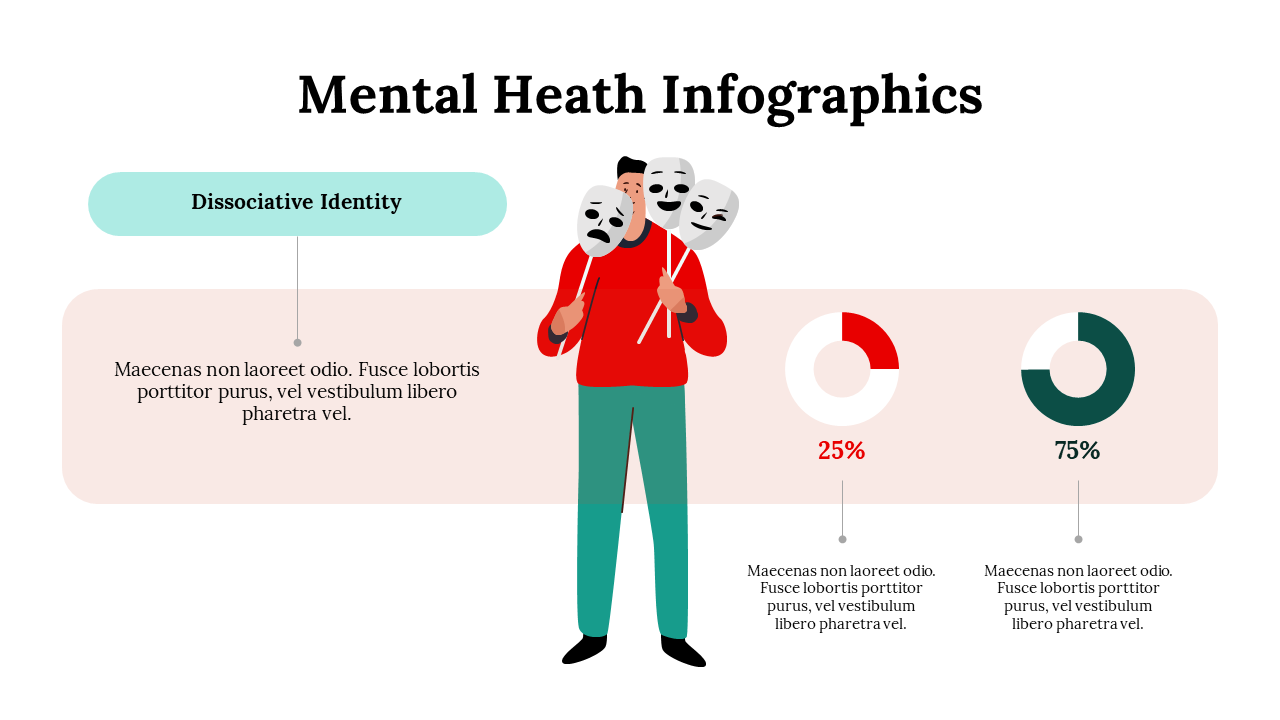 Mental Heath Infographics

Dissociative Identity

Maecenas non laoreet odio. Fusce lobortis porttitor purus, vel vestibulum libero pharetra vel.

25%

Maecenas non laoreet odio. Fusce lobortis porttitor purus, vel vestibulum libero pharetra vel.

75%

Maecenas non laoreet odio. Fusce lobortis porttitor purus, vel vestibulum libero pharetra vel.