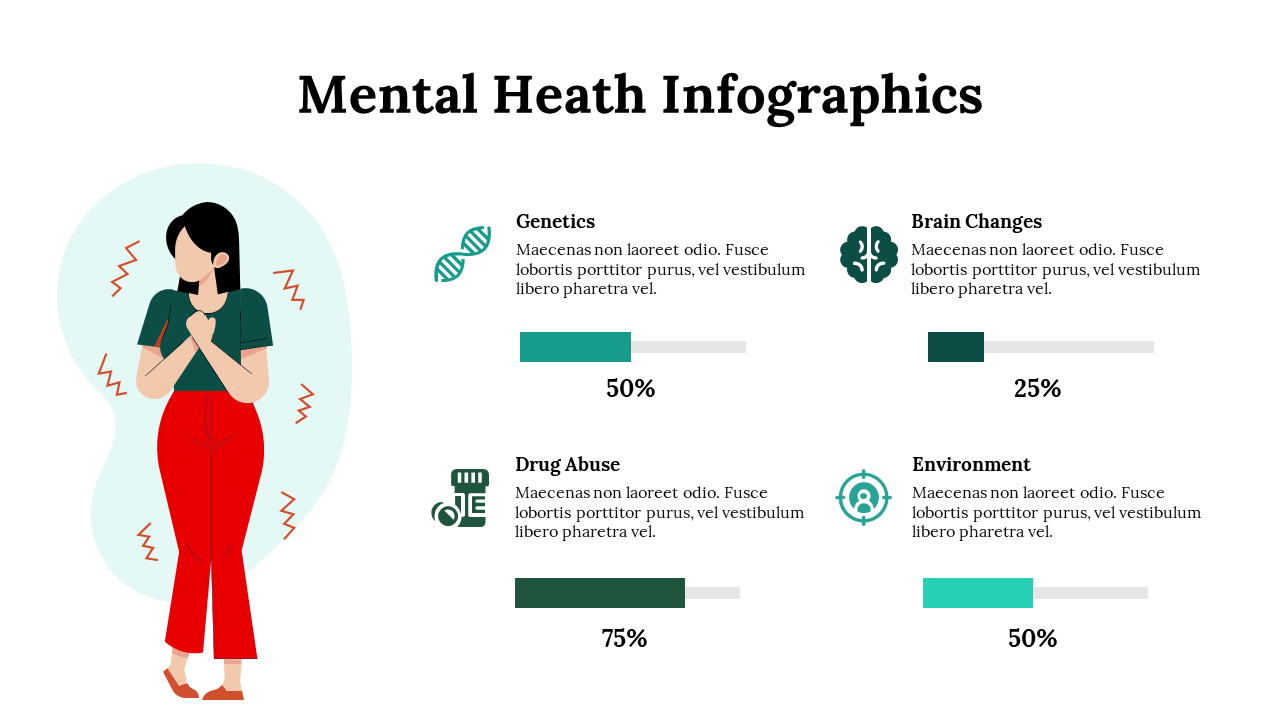 Mental Heath Infographics

Genetics
Maecenas non laoreet odio. Fusce lobortis porttitor purus, vel vestibulum libero pharetra vel.

50%

Brain Changes
Maecenas non laoreet odio. Fusce lobortis porttitor purus, vel vestibulum libero pharetra vel.

25%

Drug Abuse
Maecenas non laoreet odio. Fusce lobortis porttitor purus, vel vestibulum libero pharetra vel.

75%

Environment
Maecenas non laoreet odio. Fusce lobortis porttitor purus, vel vestibulum libero pharetra vel.

50%