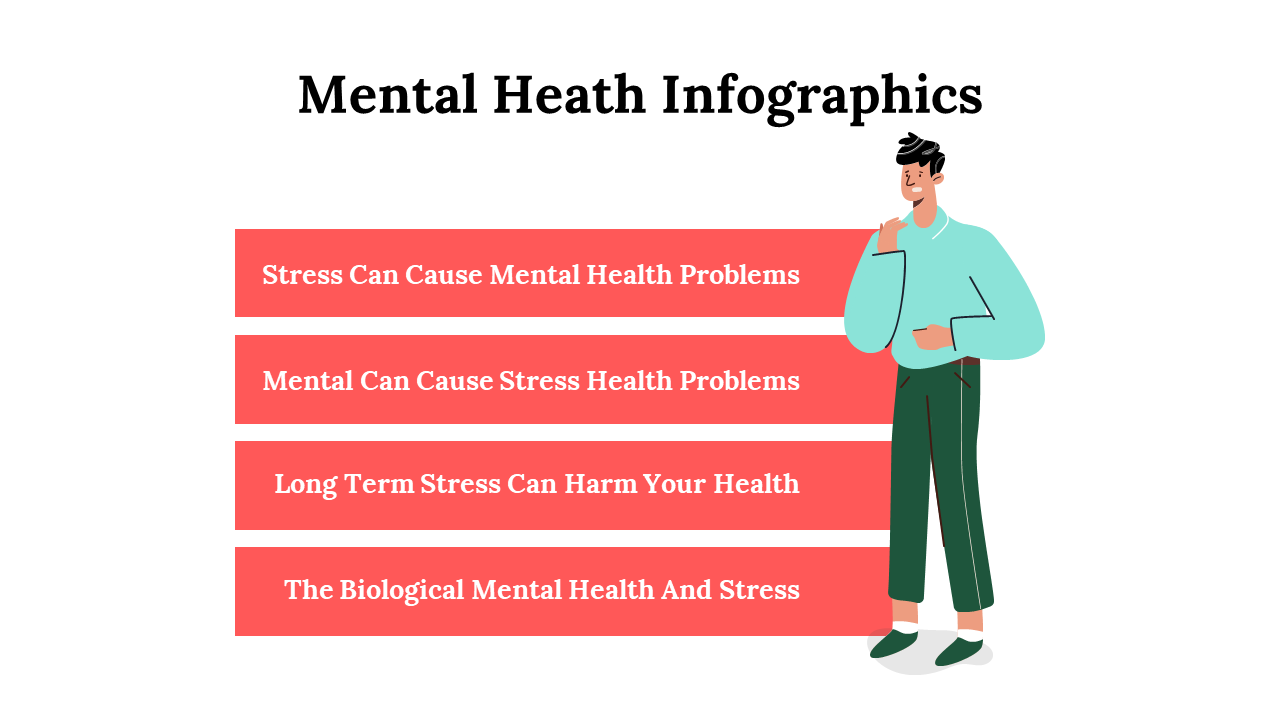 Mental Heath Infographics

Stress Can Cause Mental Health Problems

Mental Can Cause Stress Health Problems

Long Term Stress Can Harm Your Health

The Biological Mental Health And Stress