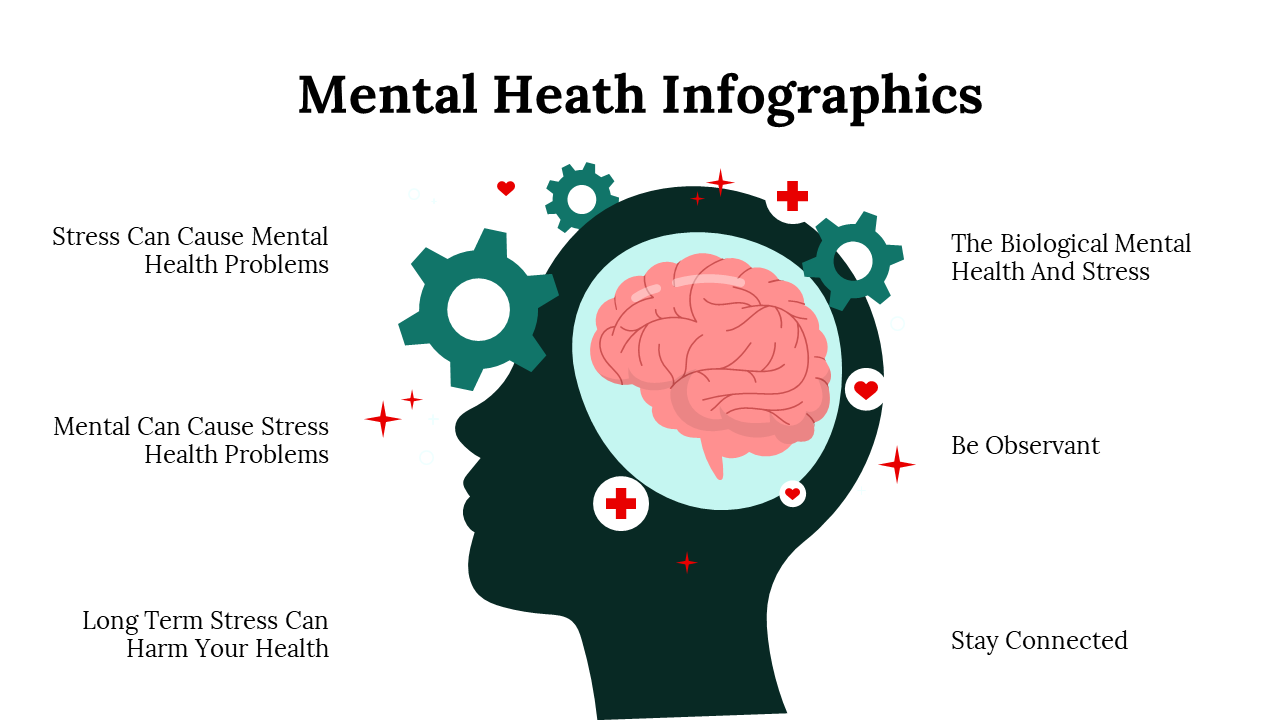 Mental Heath Infographics

Stress Can Cause Mental Health Problems

Mental Can Cause Stress Health Problems

Long Term Stress Can Harm Your Health

The Biological Mental Health And Stress

Be Observant

Stay Connected