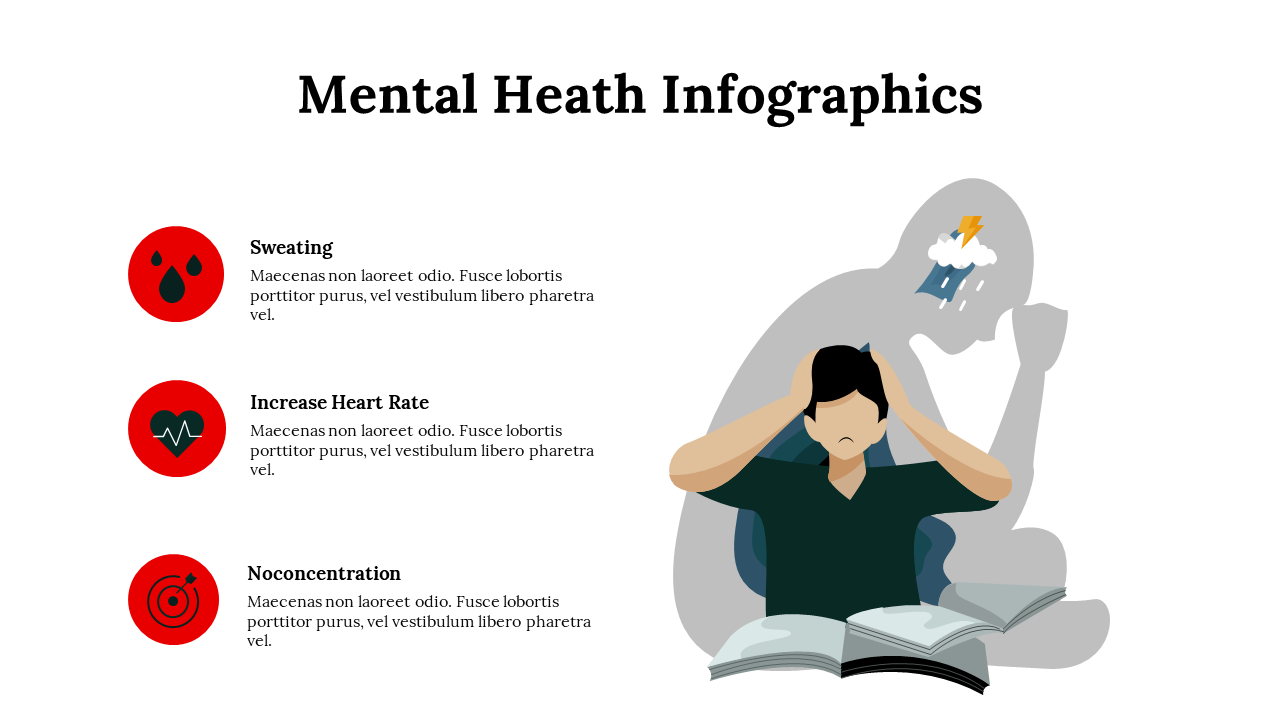 Mental Heath Infographics

Sweating
Maecenas non laoreet odio. Fusce lobortis porttitor purus, vel vestibulum libero pharetra vel.

Increase Heart Rate
Maecenas non laoreet odio. Fusce lobortis porttitor purus, vel vestibulum libero pharetra vel.

Noconcentration
Maecenas non laoreet odio. Fusce lobortis porttitor purus, vel vestibulum libero pharetra vel.