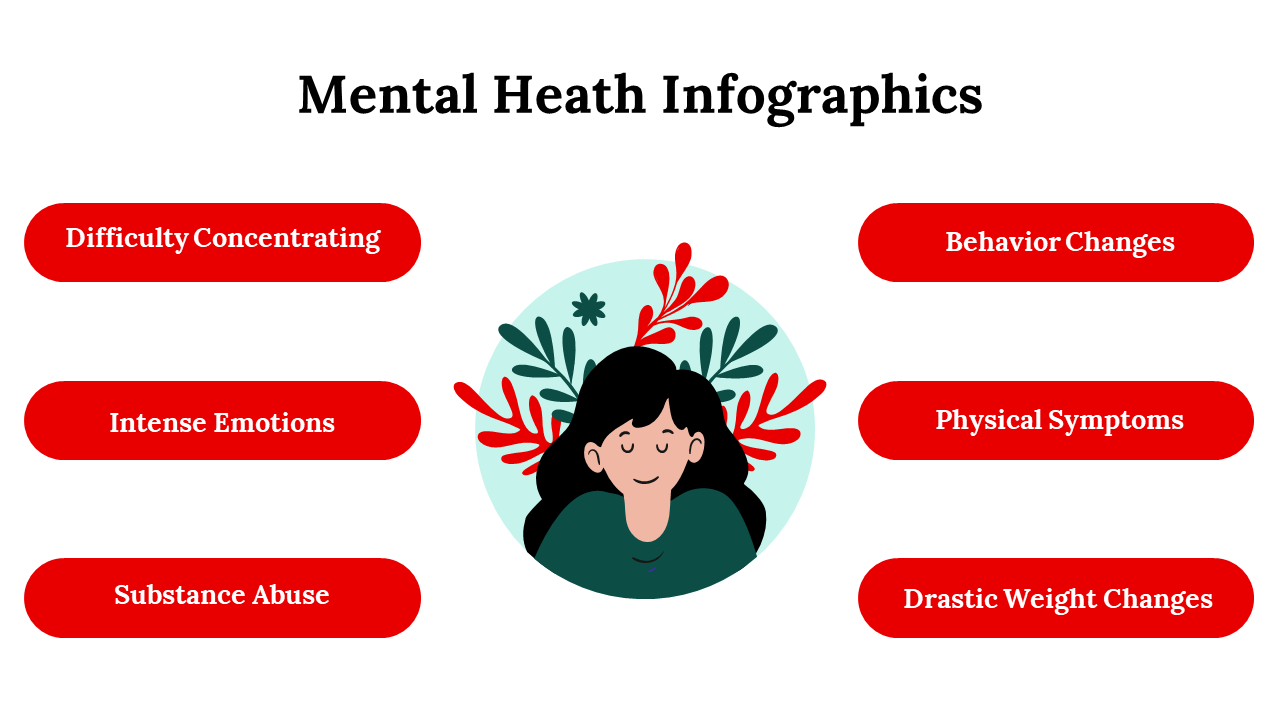 Mental Heath Infographics

Difficulty Concentrating

Intense Emotions

Substance Abuse

Behavior Changes

Physical Symptoms

Drastic Weight Changes