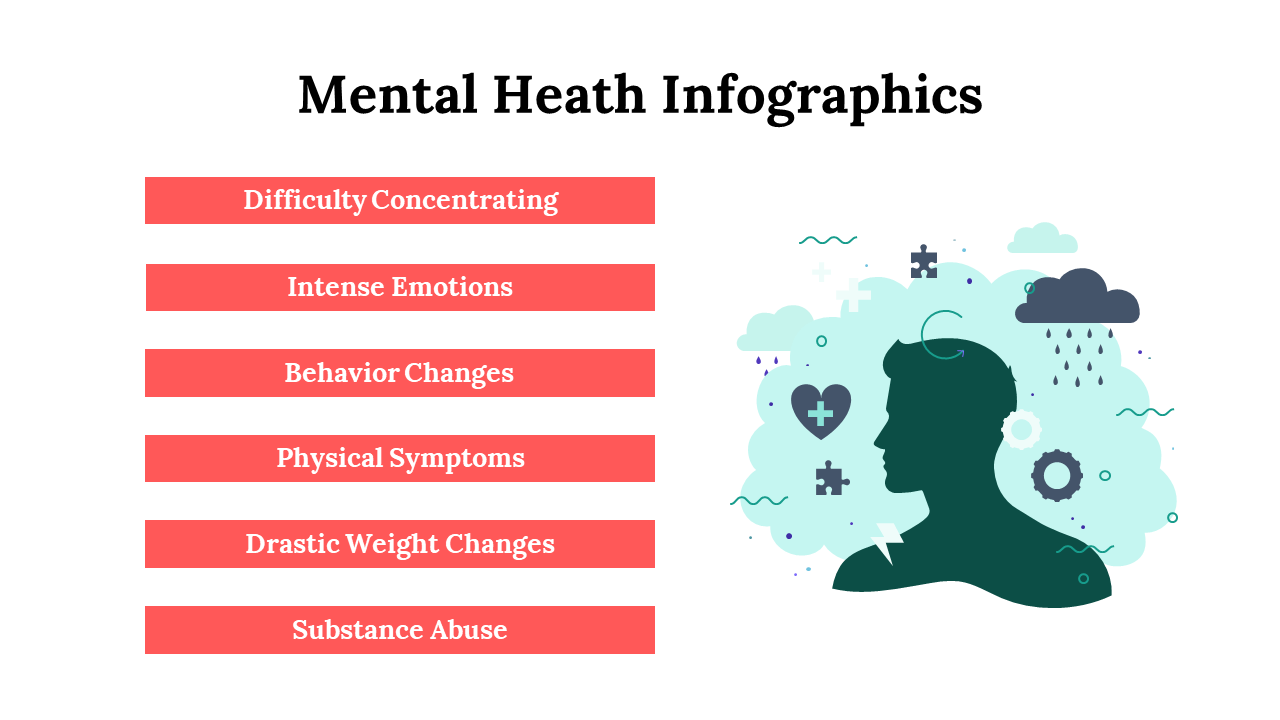 Mental Heath Infographics

Difficulty Concentrating

Intense Emotions

Behavior Changes

Physical Symptoms

Drastic Weight Changes

Substance Abuse