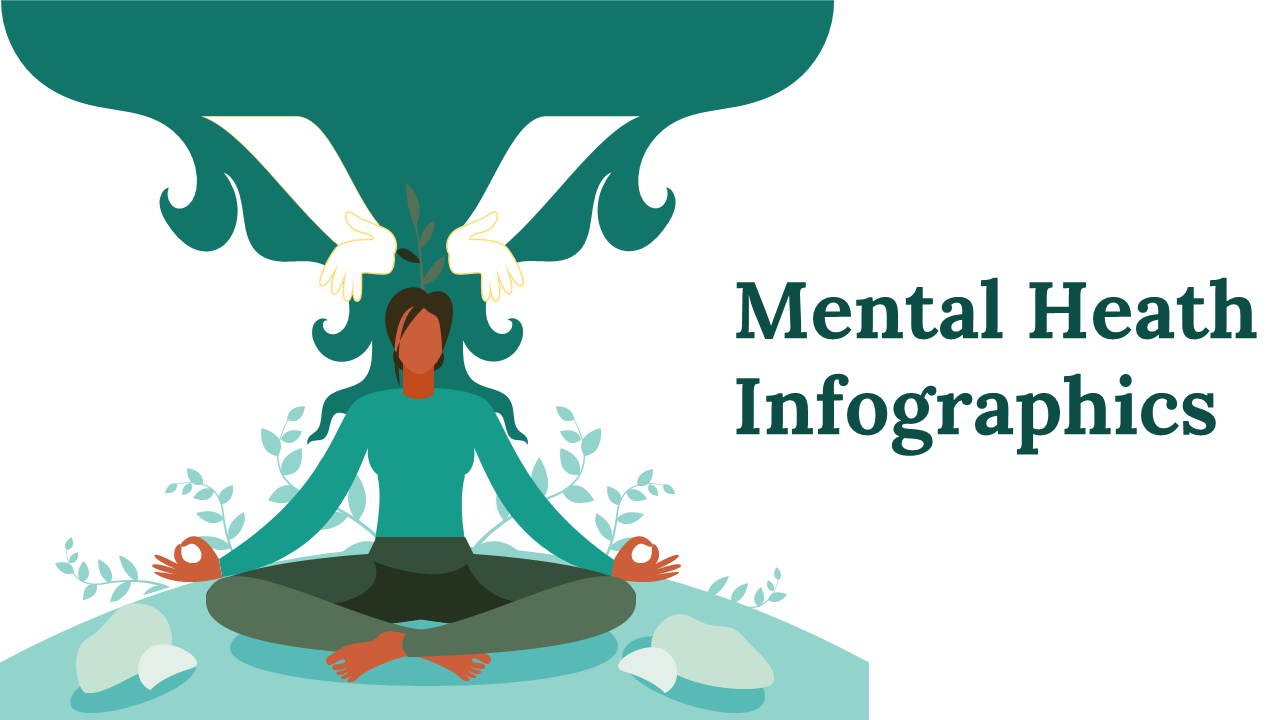 Mental Heath Infographics