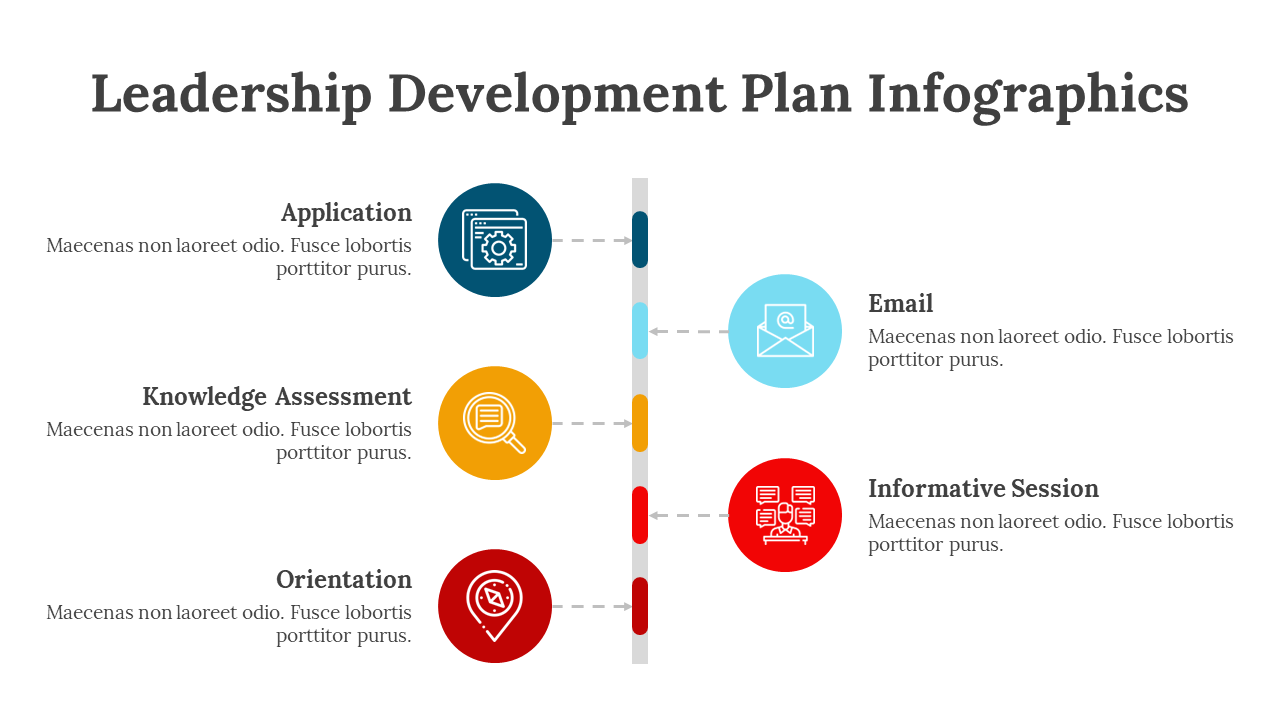 Leadership Development Plan Infographics

Application
Maecenas non laoreet odio. Fusce lobortis porttitor purus.

Email
Maecenas non laoreet odio. Fusce lobortis porttitor purus.

Knowledge Assessment
Maecenas non laoreet odio. Fusce lobortis porttitor purus.

Informative Session
Maecenas non laoreet odio. Fusce lobortis porttitor purus.

Orientation
Maecenas non laoreet odio. Fusce lobortis porttitor purus.