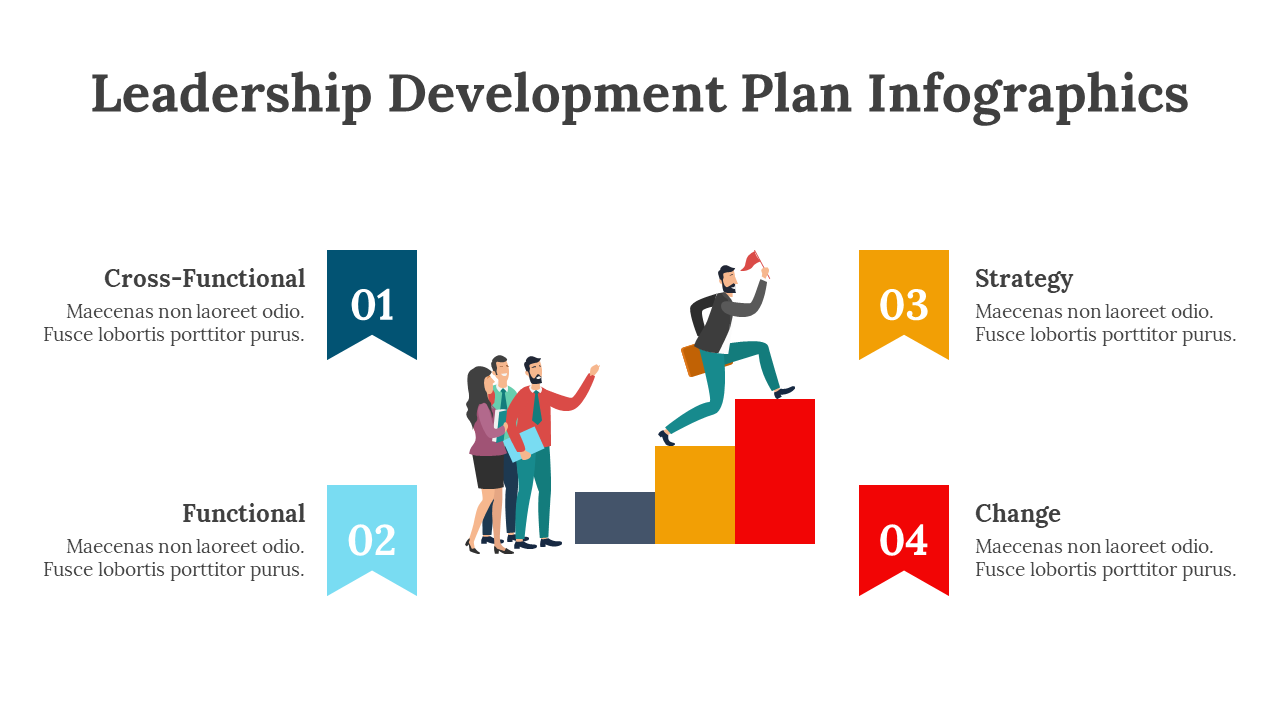 Leadership Development Plan Infographics

Cross-Functional
Maecenas non laoreet odio. Fusce lobortis porttitor purus.

01

Functional
Maecenas non laoreet odio. Fusce lobortis porttitor purus.

02

03

Strategy
Maecenas non laoreet odio. Fusce lobortis porttitor purus.

04

Change
Maecenas non laoreet odio. Fusce lobortis porttitor purus.