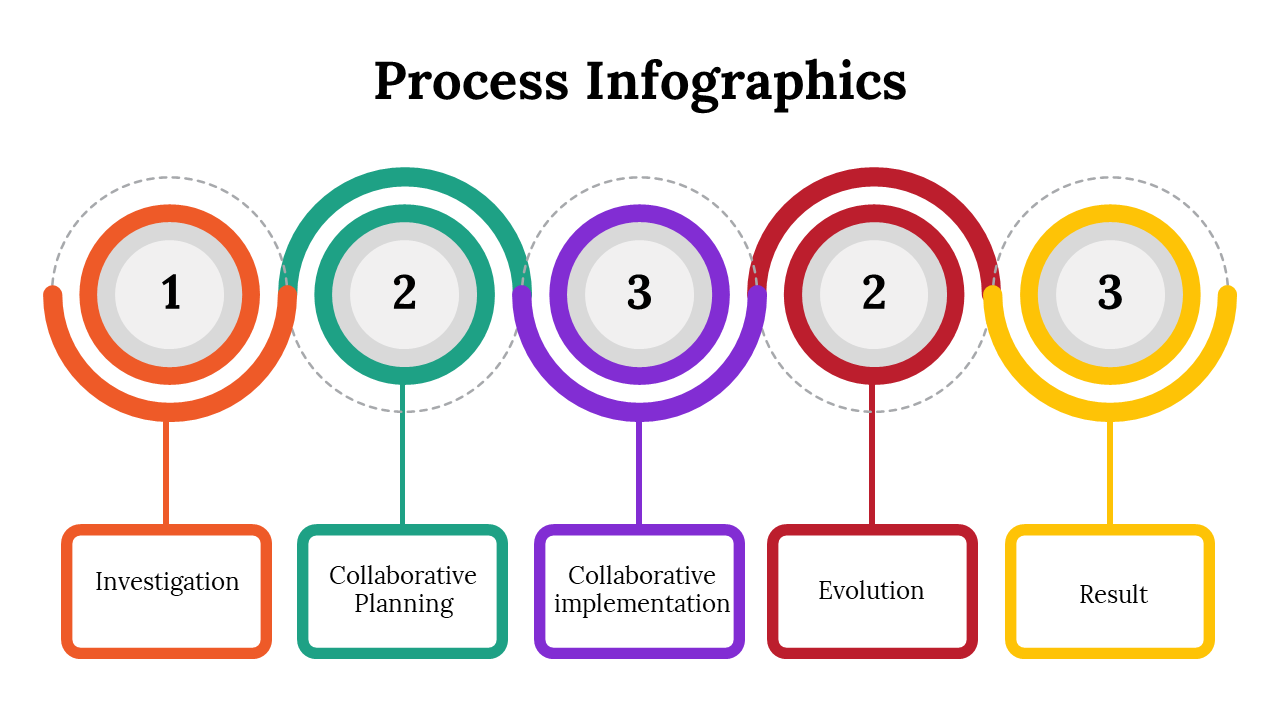 Process Infographics

1

2

3

2

3

Investigation

Collaborative Planning

Collaborative implementation

Evolution

Result