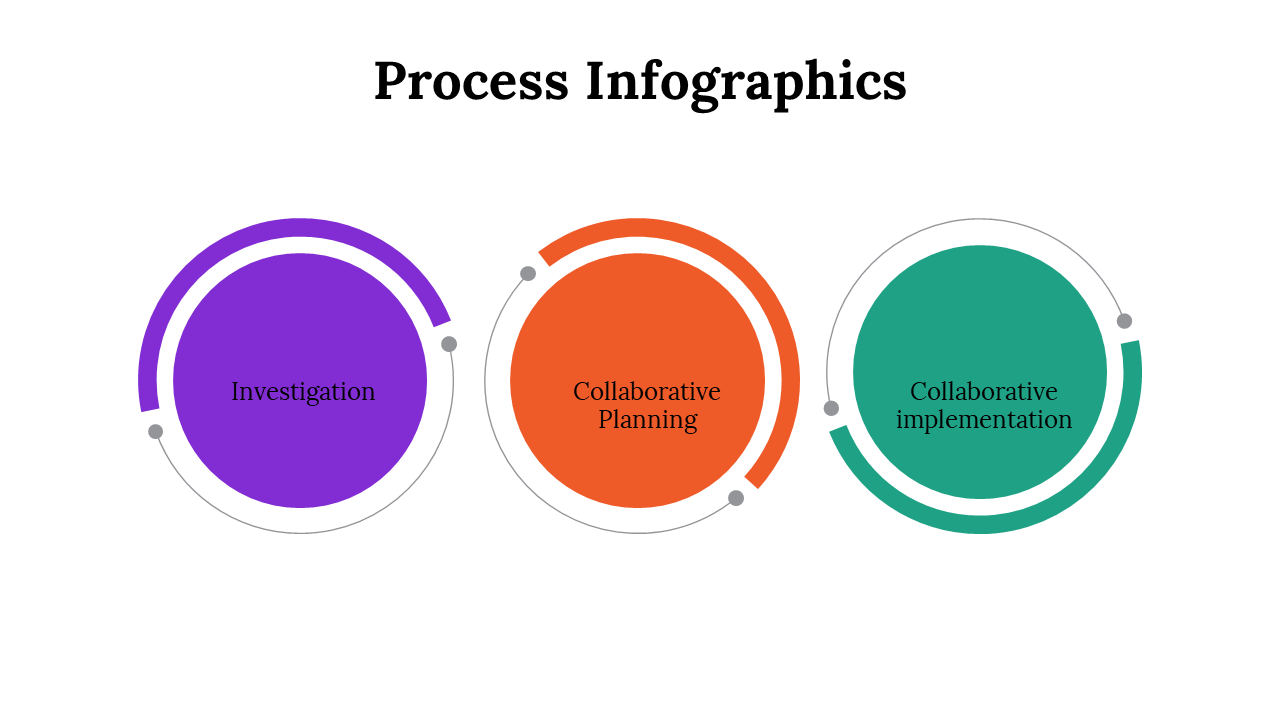 Process Infographics

Investigation

Collaborative Planning

Collaborative implementation