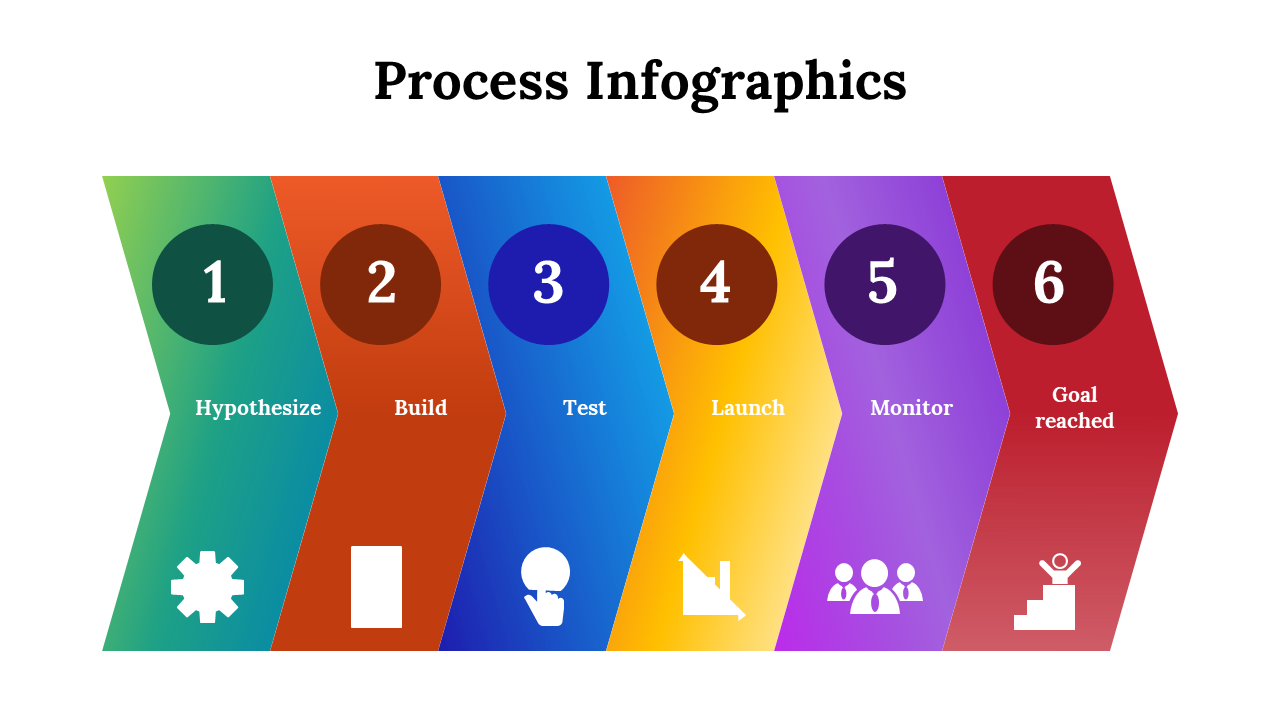 Process Infographics

1

Hypothesize

2

Build

3

Test

4

Launch

5

Monitor

6

Goal reached