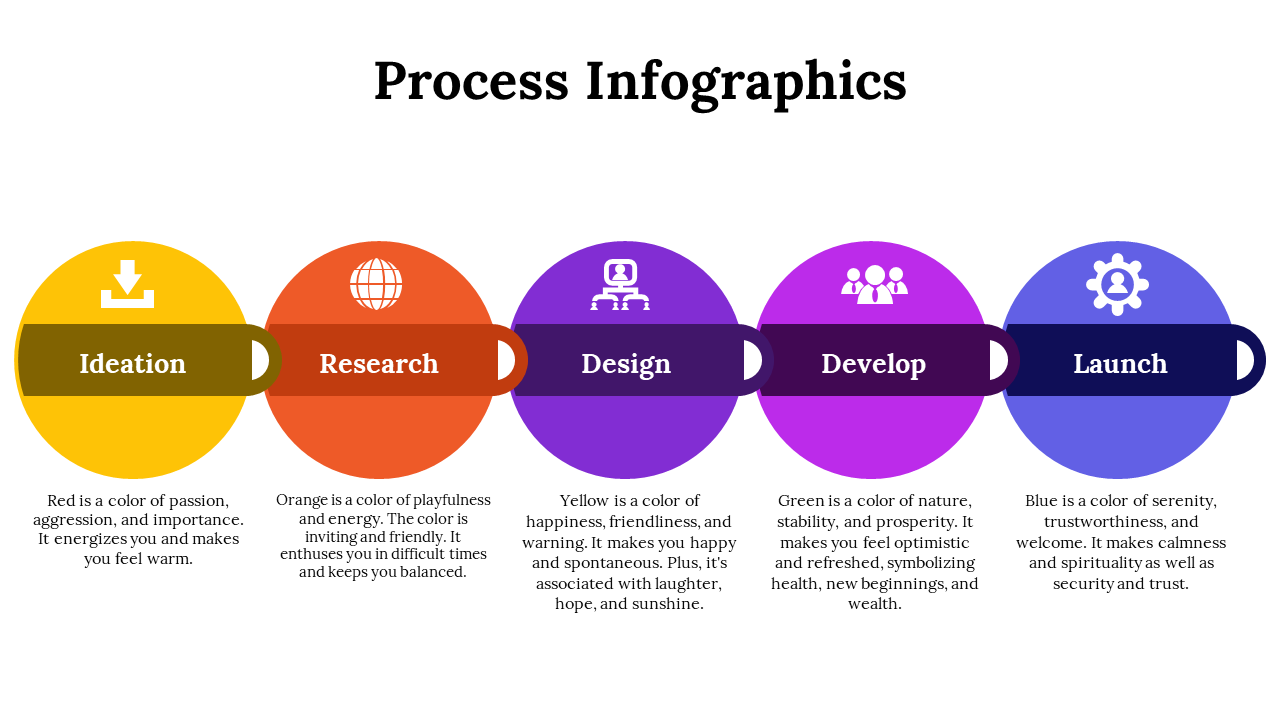 Process Infographics

Ideation

Red is a color of passion, aggression, and importance. It energizes you and makes you feel warm.

Research

Orange is a color of playfulness and energy. The color is inviting and friendly. It enthuses you in difficult times and keeps you balanced.

Design

Yellow is a color of happiness, friendliness, and warning. It makes you happy and spontaneous. Plus, it's associated with laughter, hope, and sunshine.

Develop

Green is a color of nature, stability, and prosperity. It makes you feel optimistic and refreshed, symbolizing health, new beginnings, and wealth.

Launch

Blue is a color of serenity, trustworthiness, and welcome. It makes calmness and spirituality as well as security and trust.