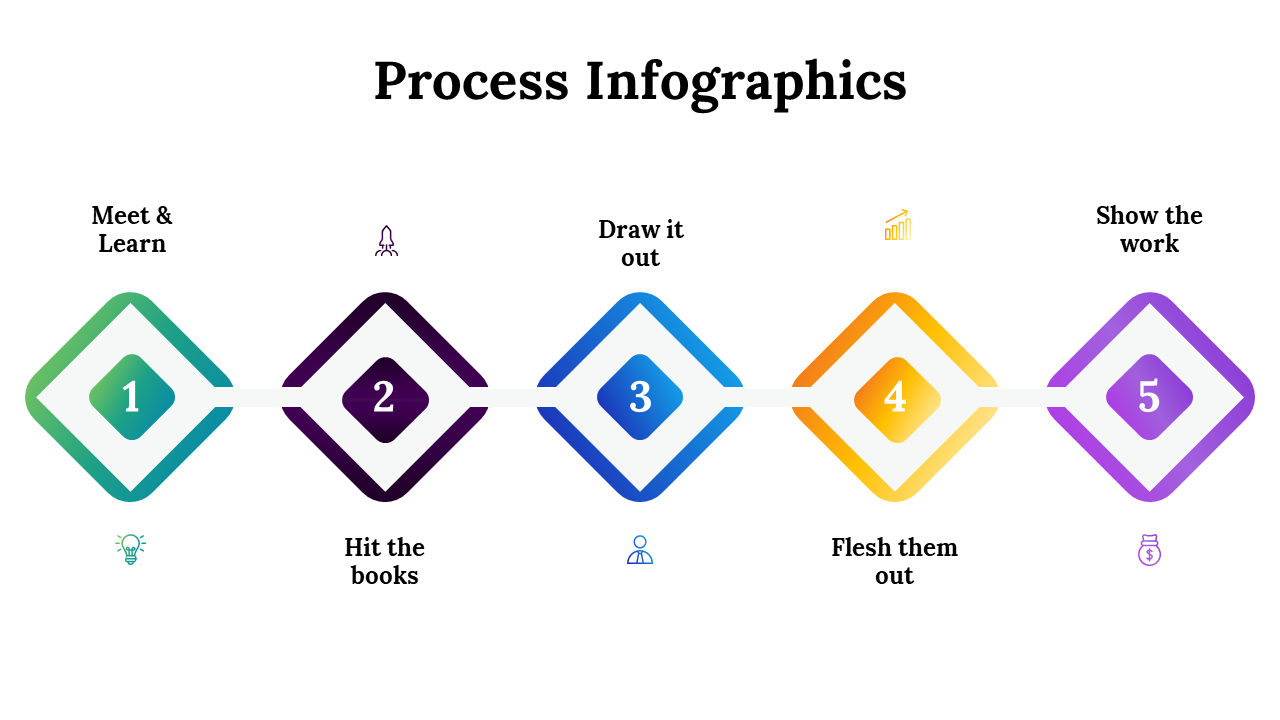 Process Infographics

Meet & Learn

1

Hit the books

2

Draw it out

3

Flesh them out

4

Show the work

5