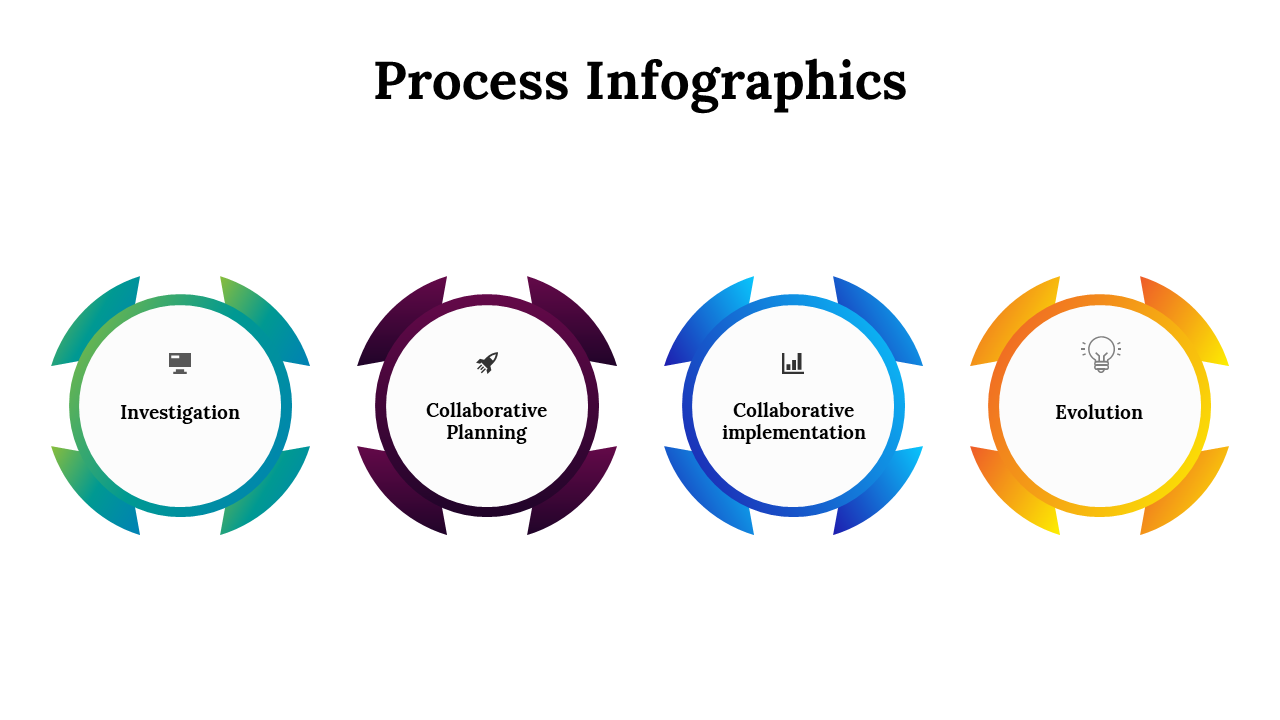 Process Infographics

Investigation

Collaborative Planning

Collaborative implementation

Evolution