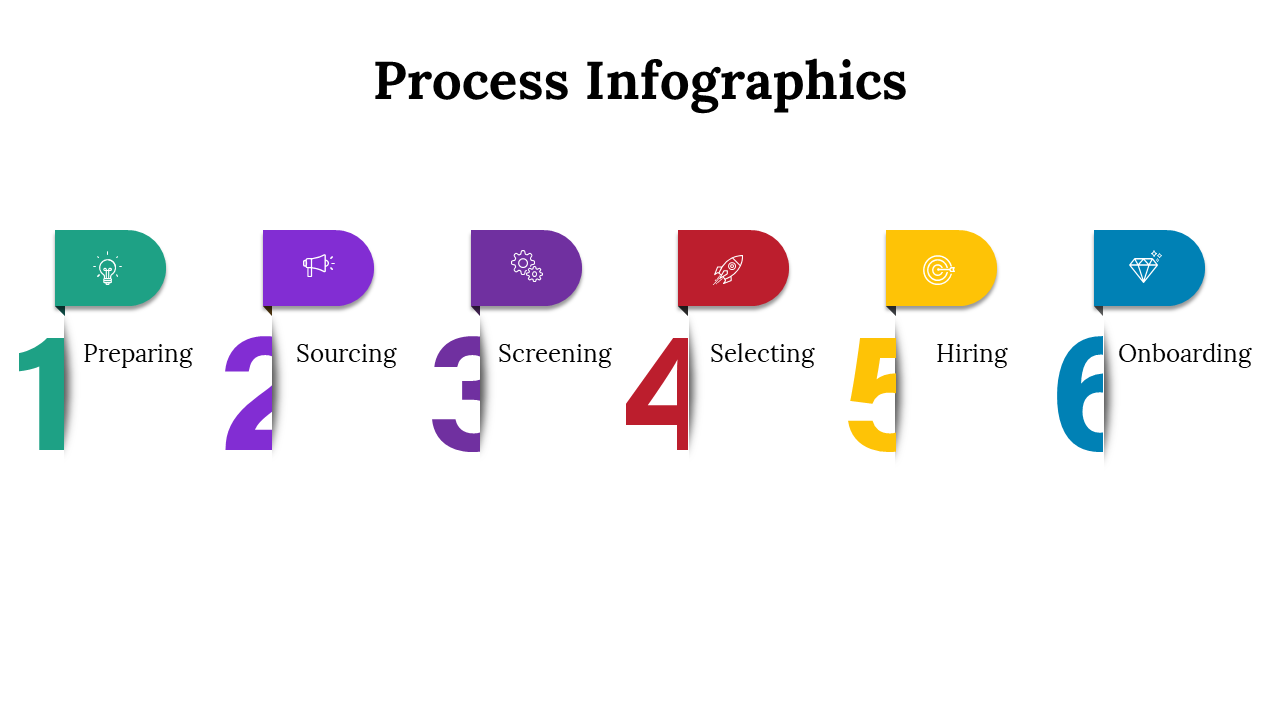 Process Infographics

1 Preparing

2 Sourcing

3 Screening

4 Selecting

5 Hiring

6 Onboarding