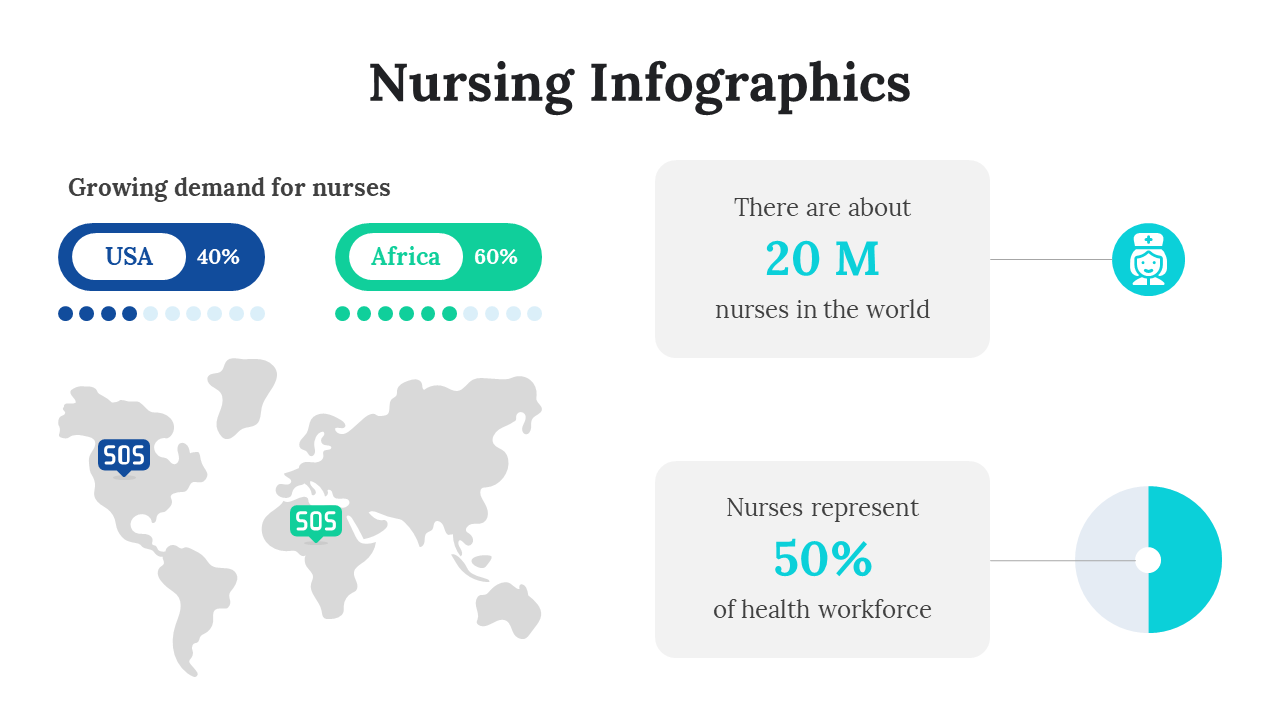 Nursing Infographics

Growing demand for nurses

USA 40%

Africa 60%

SOS

SOS

There are about
20 M
nurses in the world

Nurses represent
50%
of health workforce