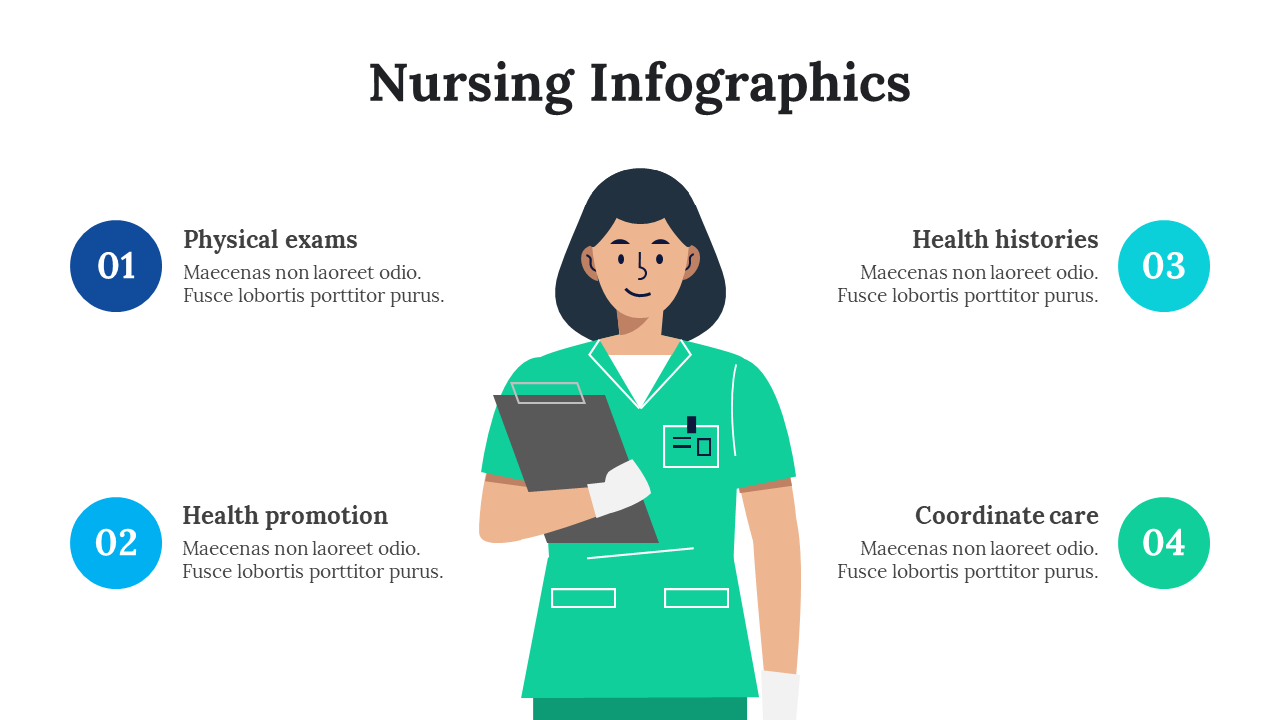 Nursing Infographics

01

Physical exams

Maecenas non laoreet odio. Fusce lobortis porttitor purus.

02

Health promotion

Maecenas non laoreet odio. Fusce lobortis porttitor purus.

Health histories

Maecenas non laoreet odio. Fusce lobortis porttitor purus.

03

Coordinate care

Maecenas non laoreet odio. Fusce lobortis porttitor purus.

04