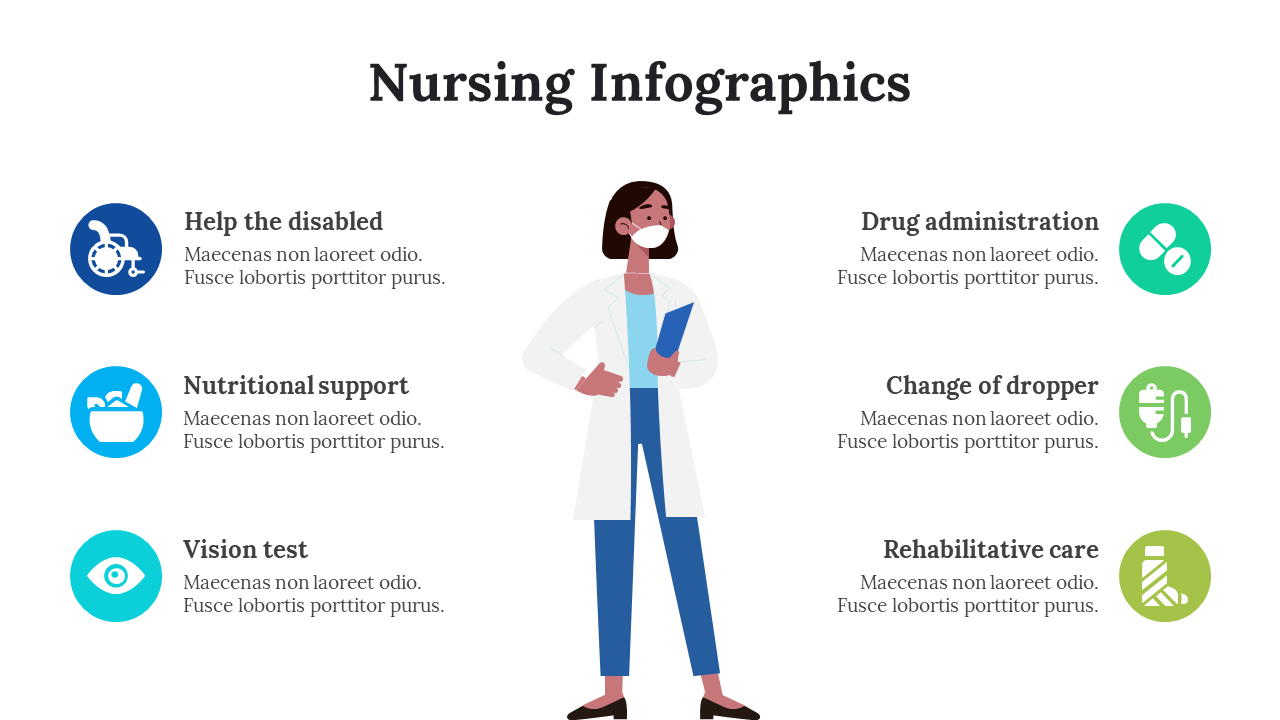 Nursing Infographics

Help the disabled
Maecenas non laoreet odio. Fusce lobortis porttitor purus.

Nutritional support
Maecenas non laoreet odio. Fusce lobortis porttitor purus.

Vision test
Maecenas non laoreet odio. Fusce lobortis porttitor purus.

Drug administration
Maecenas non laoreet odio. Fusce lobortis porttitor purus.

Change of dropper
Maecenas non laoreet odio. Fusce lobortis porttitor purus.

Rehabilitative care
Maecenas non laoreet odio. Fusce lobortis porttitor purus.