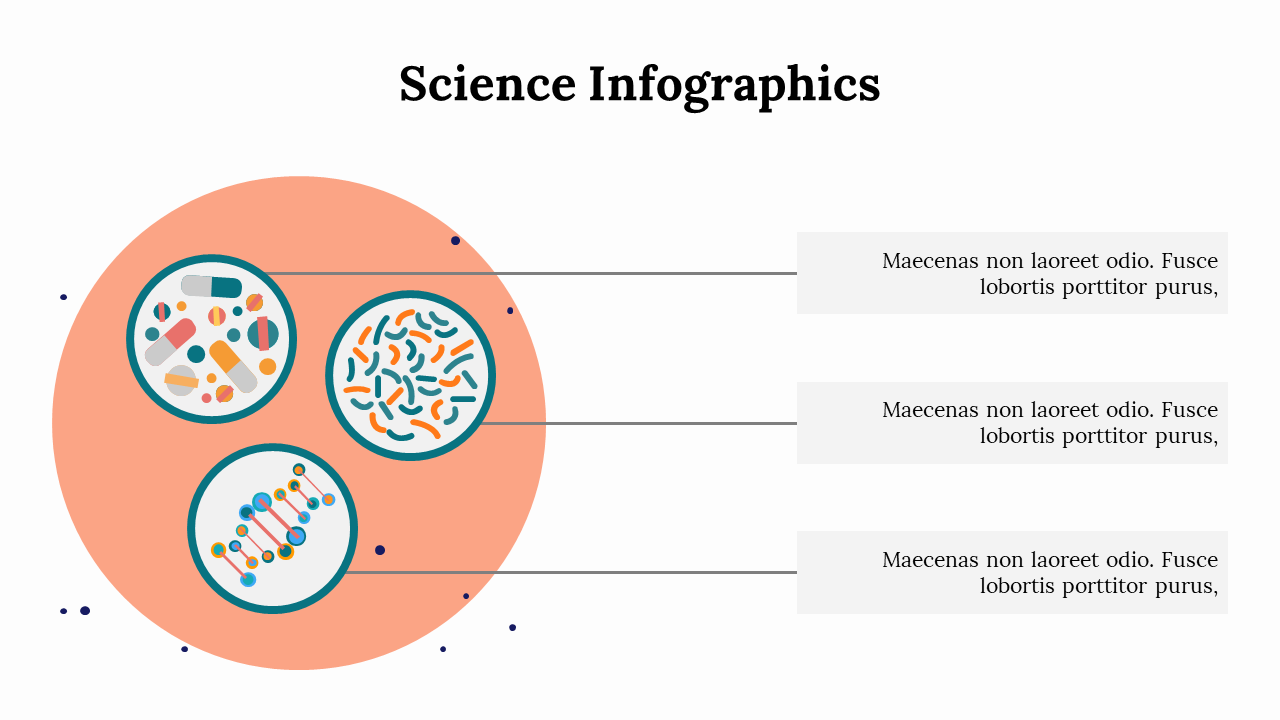 Science Infographics

Maecenas non laoreet odio. Fusce lobortis porttitor purus,

Maecenas non laoreet odio. Fusce lobortis porttitor purus,

Maecenas non laoreet odio. Fusce lobortis porttitor purus,