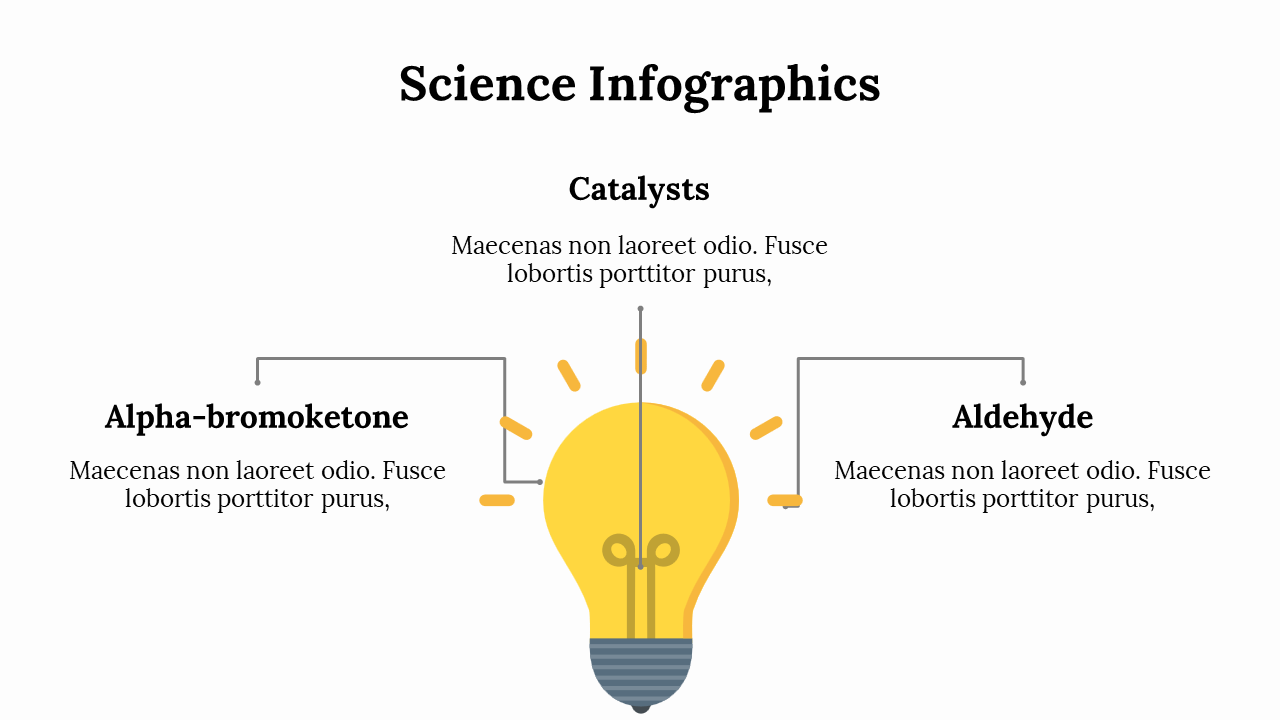 Science Infographics

Catalysts

Maecenas non laoreet odio. Fusce lobortis porttitor purus,

Alpha-bromoketone

Maecenas non laoreet odio. Fusce lobortis porttitor purus,

Aldehyde

Maecenas non laoreet odio. Fusce lobortis porttitor purus,