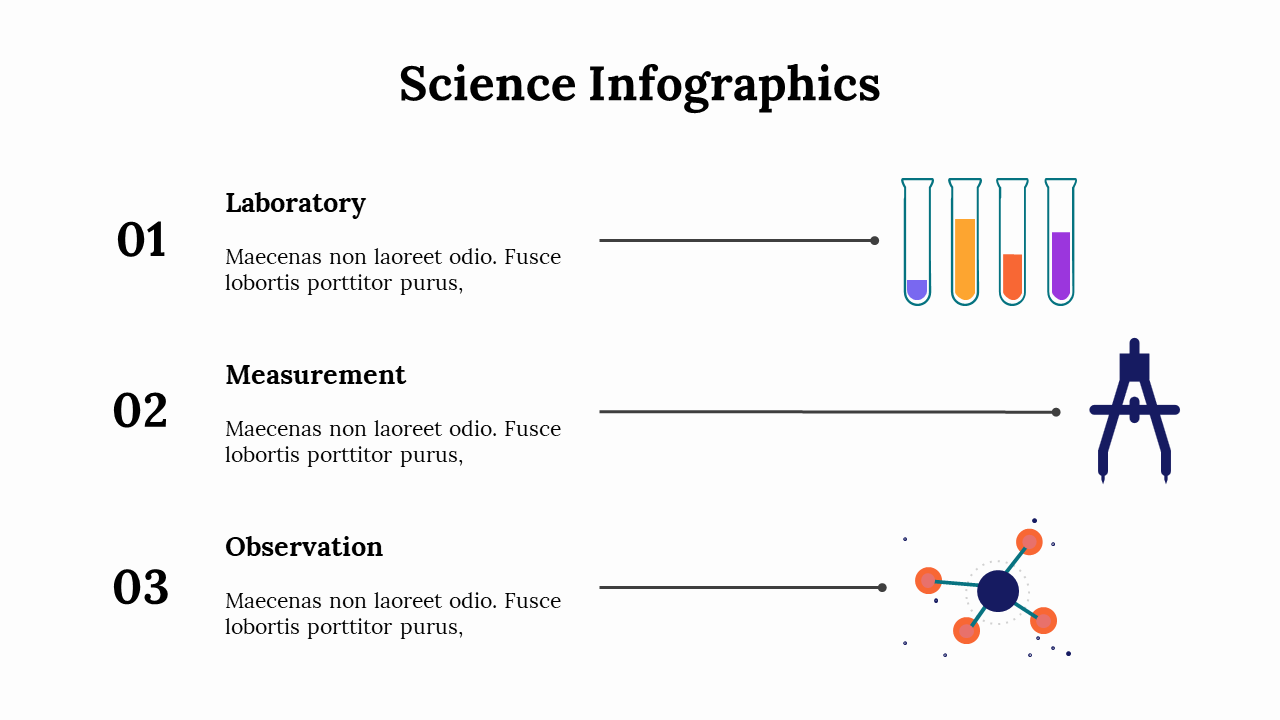 Science Infographics

01

Laboratory

Maecenas non laoreet odio. Fusce lobortis porttitor purus,

02

Measurement

Maecenas non laoreet odio. Fusce lobortis porttitor purus,

03

Observation

Maecenas non laoreet odio. Fusce lobortis porttitor purus,