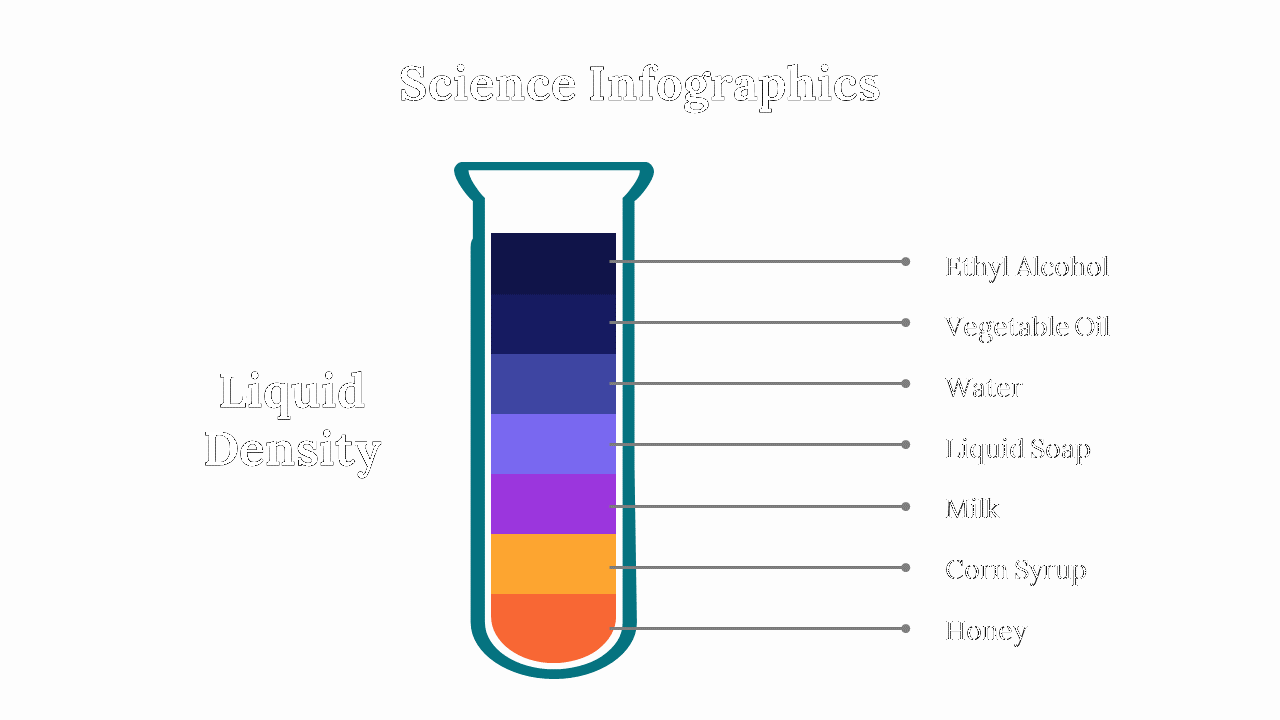 Science Infographics

Liquid Density

Ethyl Alcohol

Vegetable Oil

Water

Liquid Soap

Milk

Corn Syrup

Honey