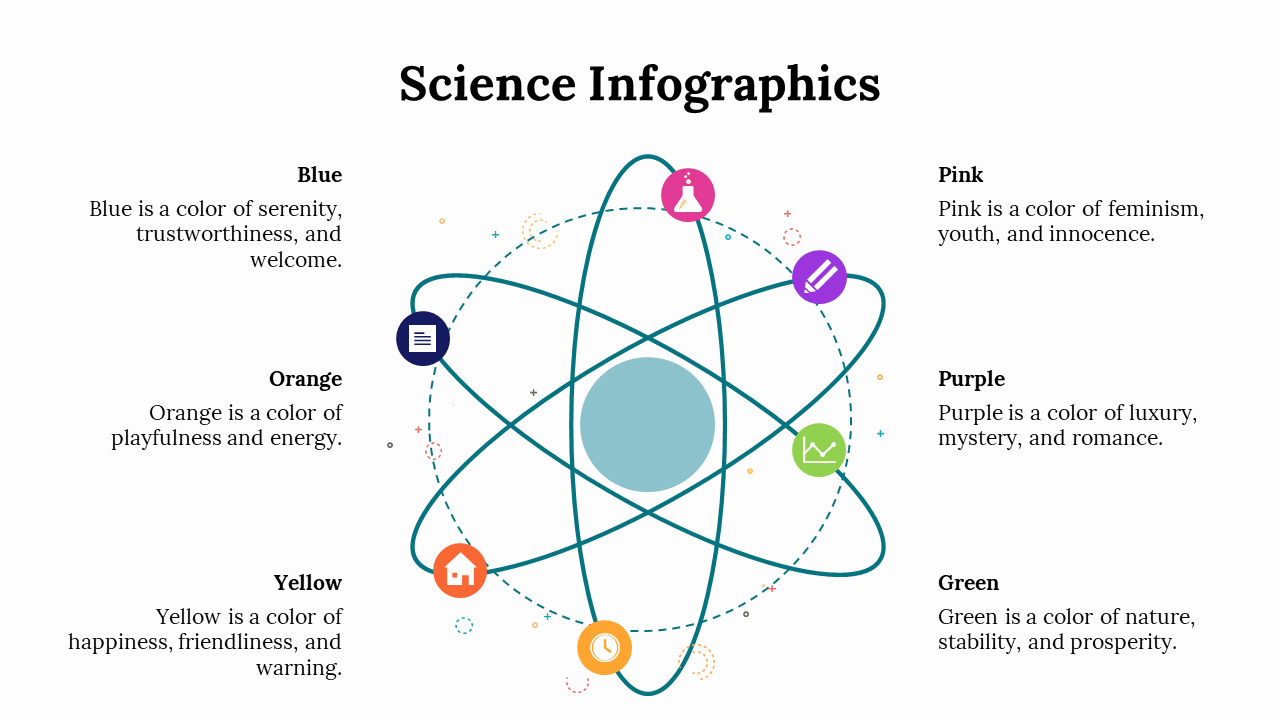 Science Infographics

Blue

Blue is a color of serenity, trustworthiness, and welcome.

Orange

Orange is a color of playfulness and energy.

Yellow

Yellow is a color of happiness, friendliness, and warning.

Pink

Pink is a color of feminism, youth, and innocence.

Purple

Purple is a color of luxury, mystery, and romance.

Green

Green is a color of nature, stability, and prosperity.