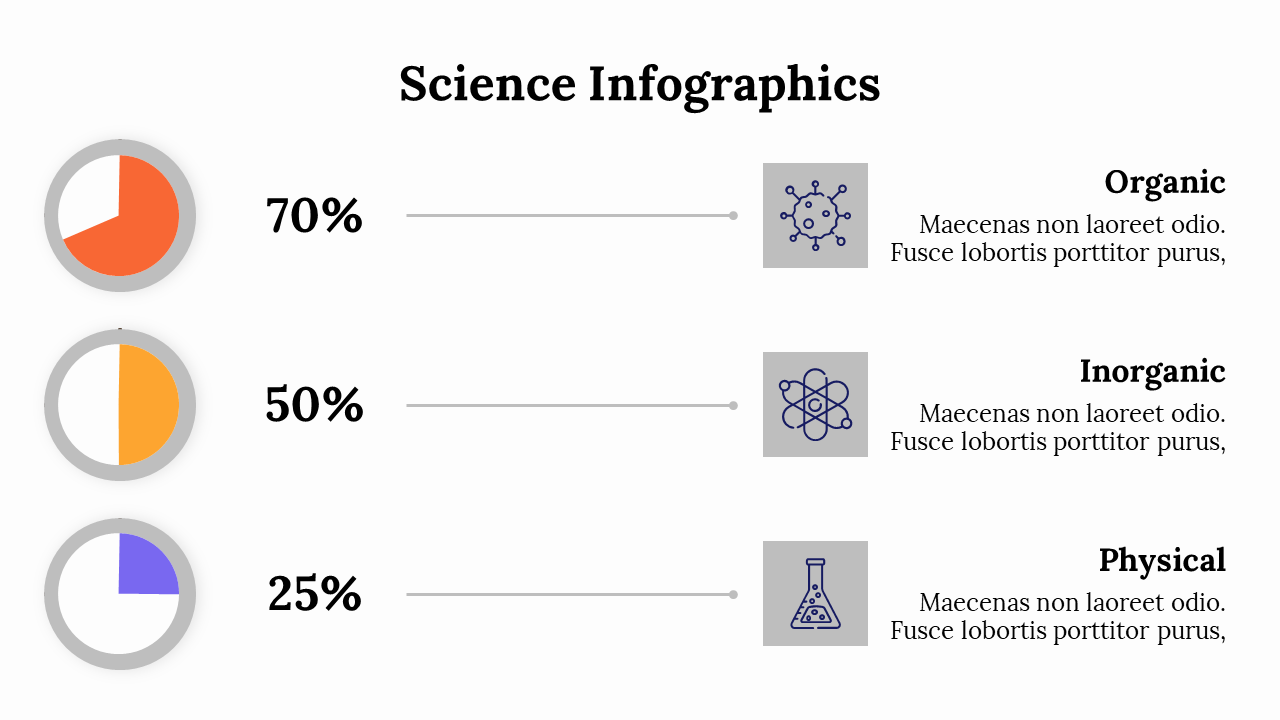 Science Infographics

70%

Organic
Maecenas non laoreet odio. Fusce lobortis porttitor purus,

50%

Inorganic
Maecenas non laoreet odio. Fusce lobortis porttitor purus,

25%

Physical
Maecenas non laoreet odio. Fusce lobortis porttitor purus,