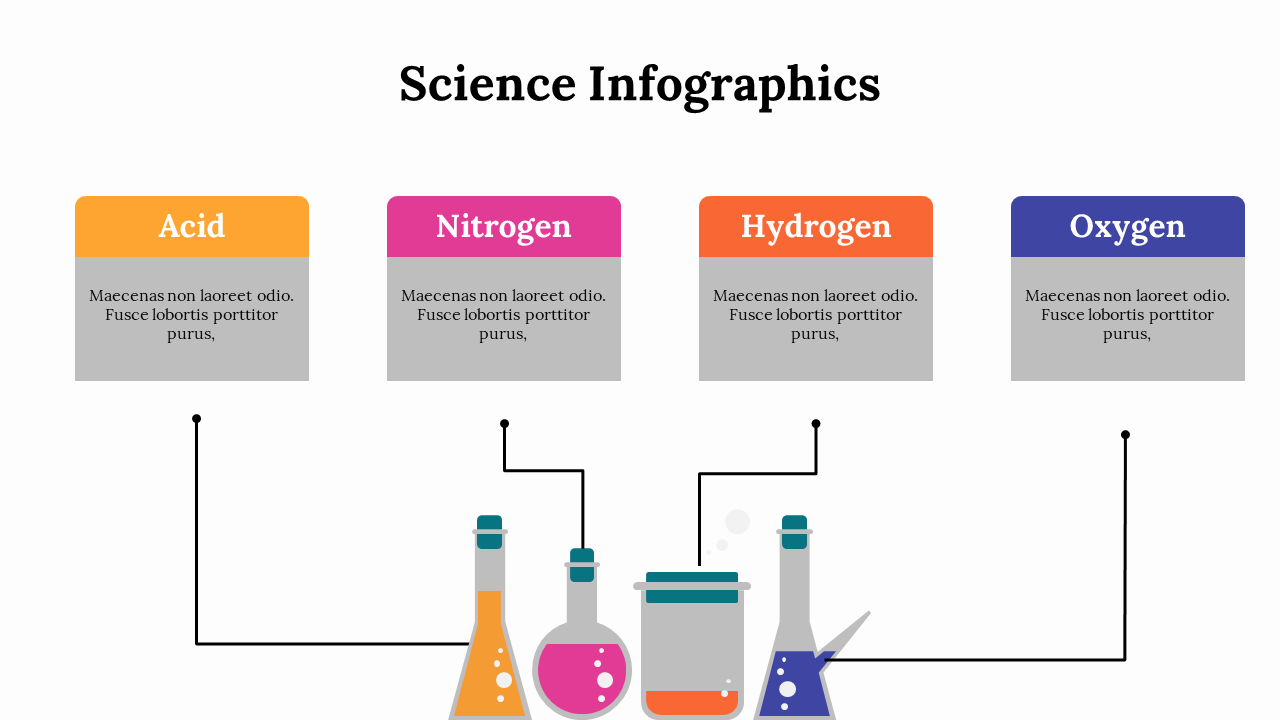 Science Infographics

Acid

Maecenas non laoreet odio. Fusce lobortis porttitor purus,

Nitrogen

Maecenas non laoreet odio. Fusce lobortis porttitor purus,

Hydrogen

Maecenas non laoreet odio. Fusce lobortis porttitor purus,

Oxygen

Maecenas non laoreet odio. Fusce lobortis porttitor purus,