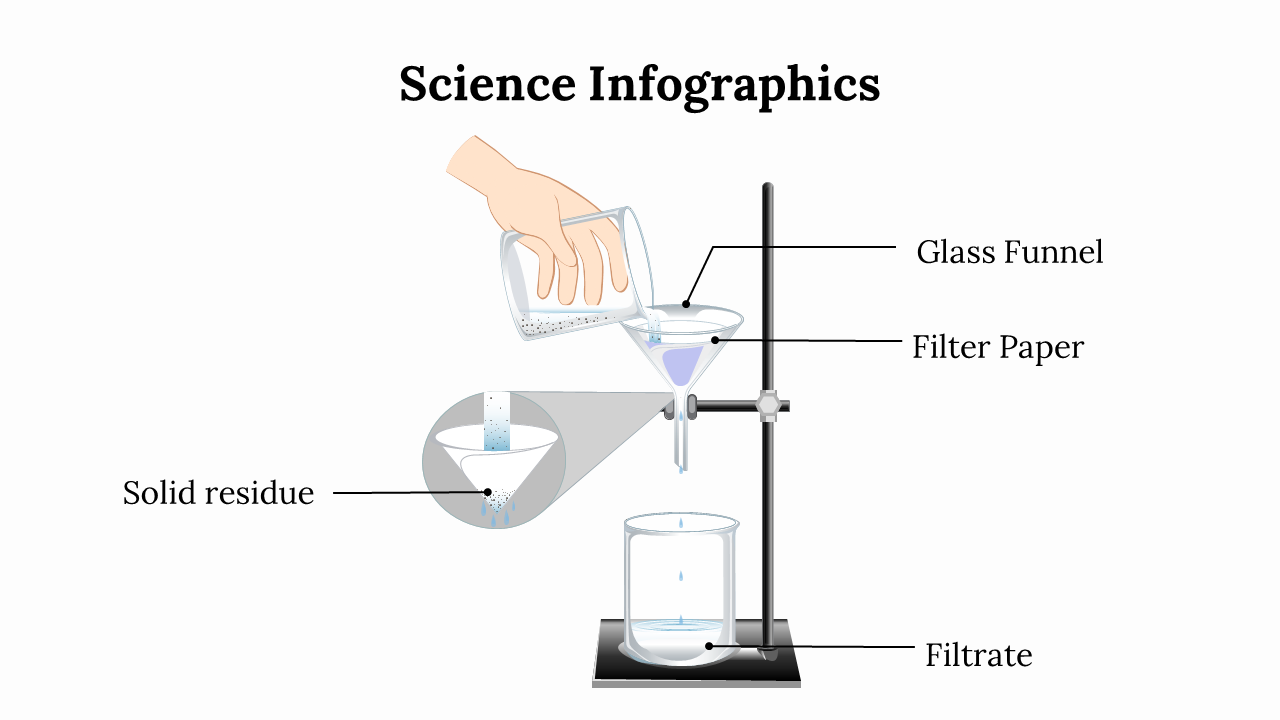 Science Infographics

Glass Funnel

Filter Paper

Solid residue

Filtrate