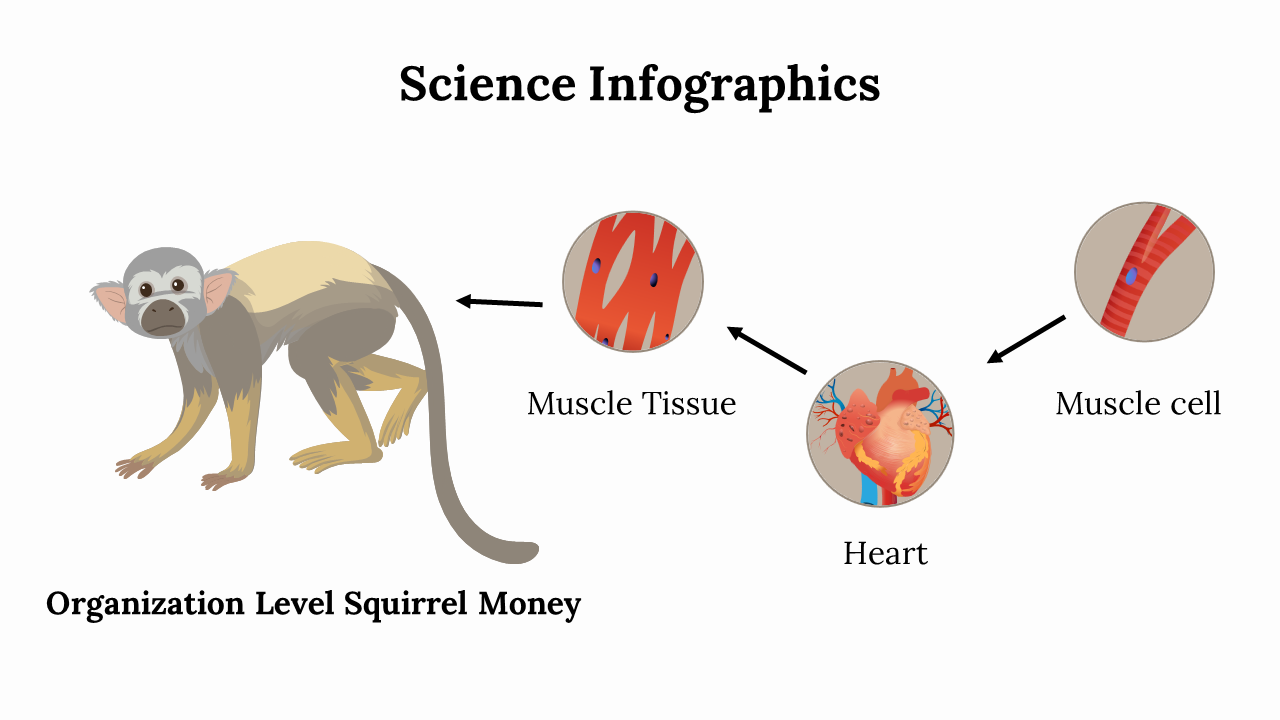 Science Infographics

Muscle Tissue

Muscle cell

Heart

Organization Level Squirrel Money