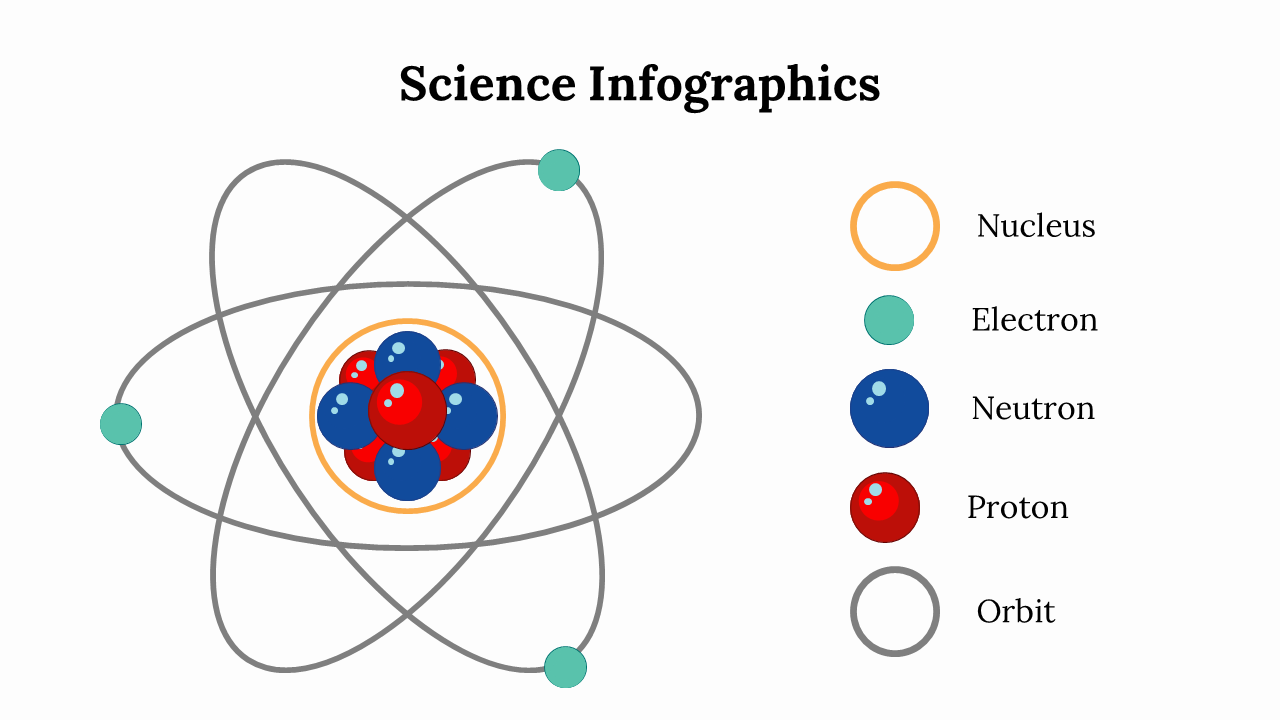 Science Infographics

Nucleus

Electron

Neutron

Proton

Orbit