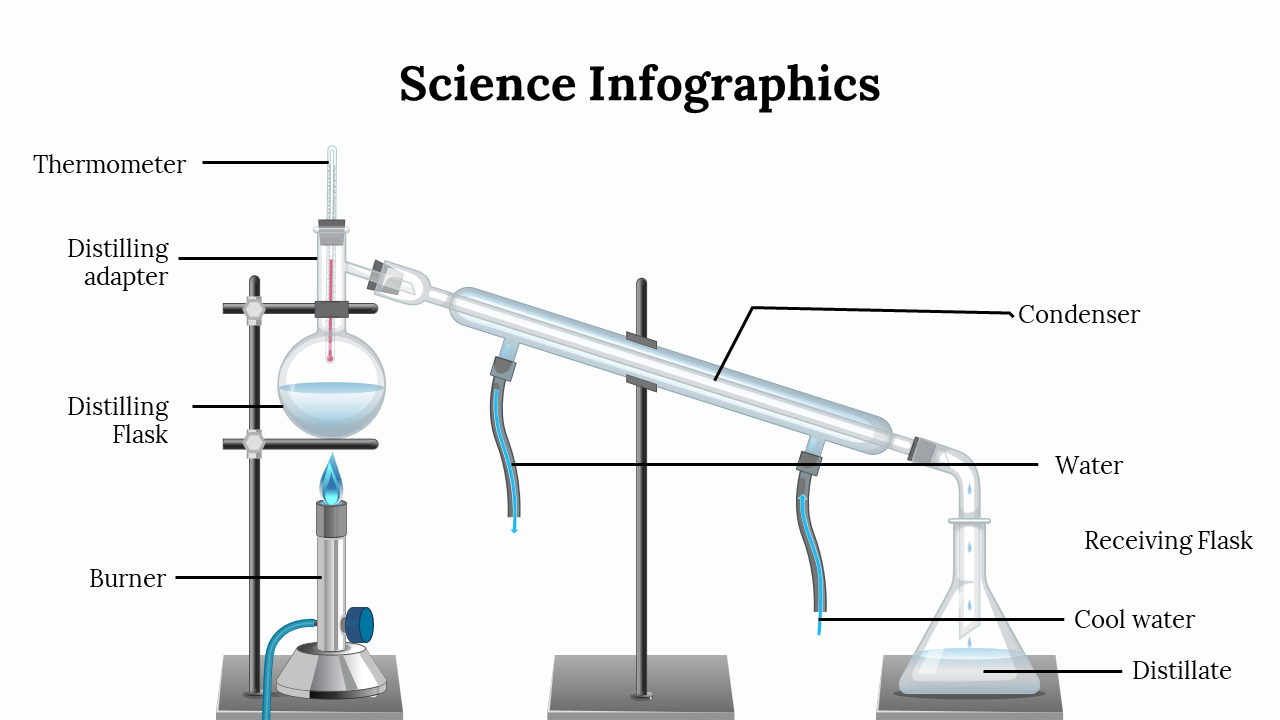 Science Infographics

Thermometer

Distilling adapter

Distilling Flask

Burner

Condenser

Water

Receiving Flask

Cool water

Distillate