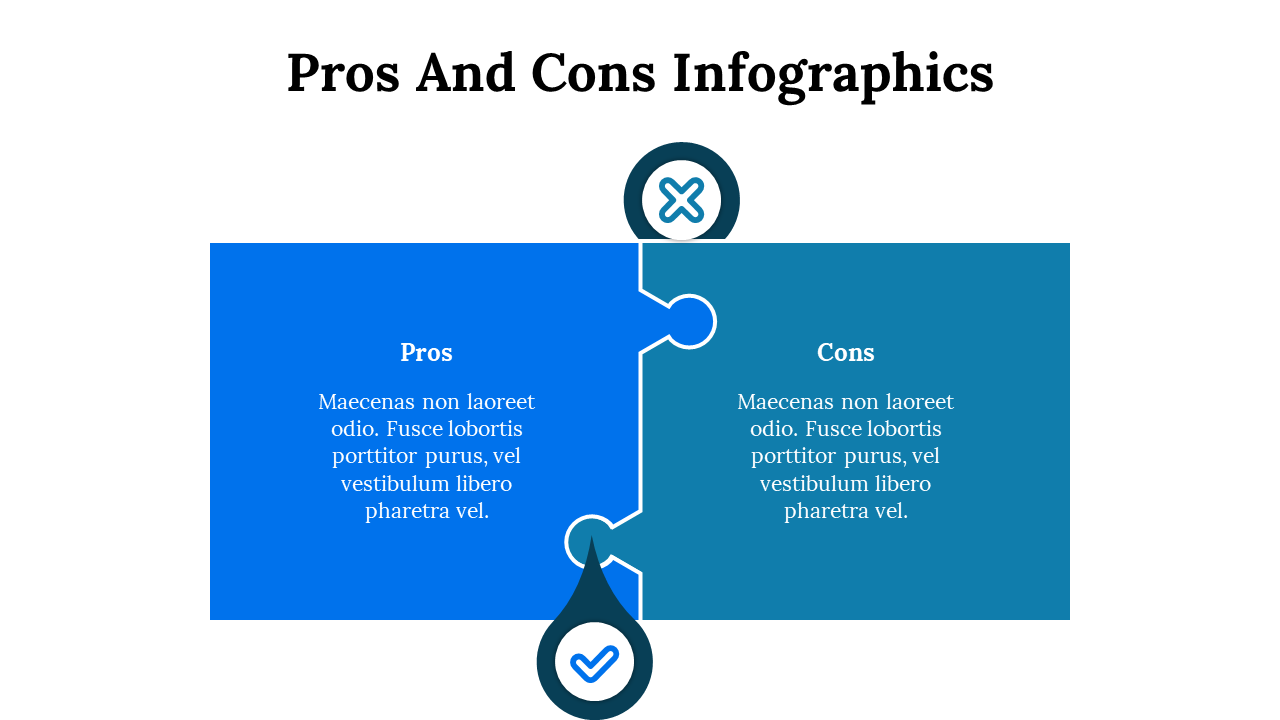 Pros And Cons Infographics

Pros

Maecenas non laoreet odio. Fusce lobortis porttitor purus, vel vestibulum libero pharetra vel.

Cons

Maecenas non laoreet odio. Fusce lobortis porttitor purus, vel vestibulum libero pharetra vel.