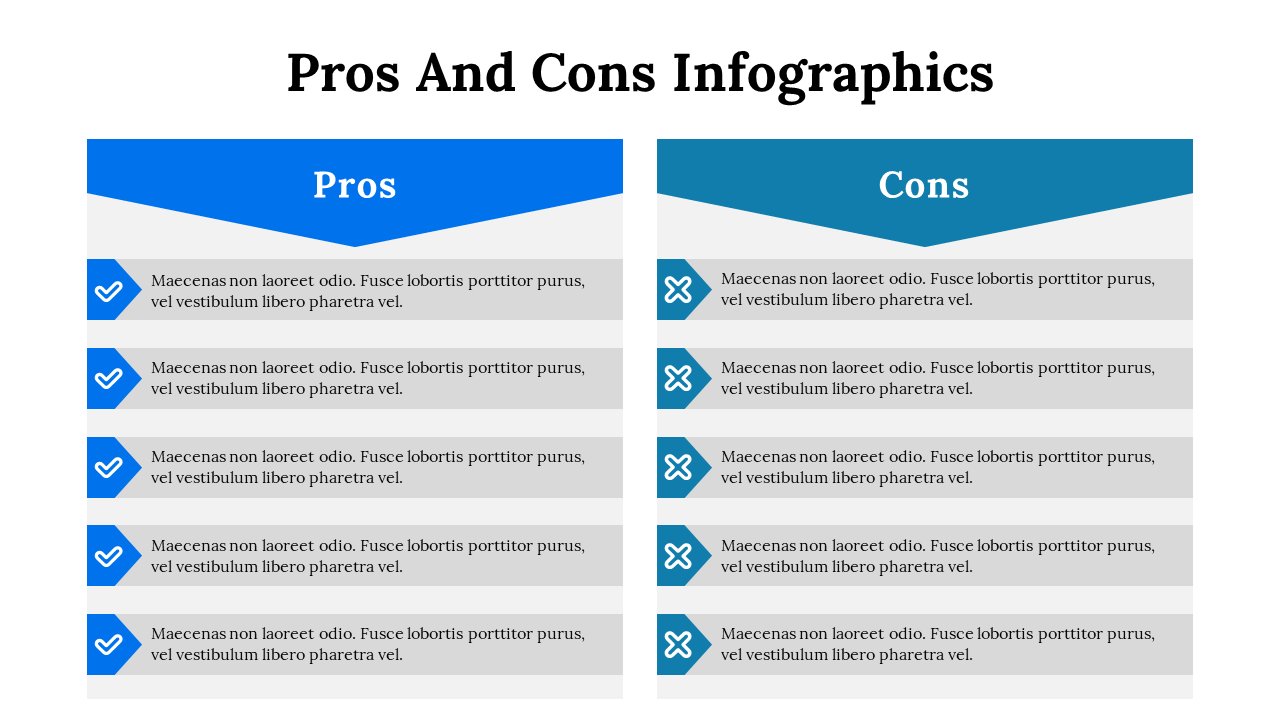 Pros And Cons Infographics

Pros

Maecenas non laoreet odio. Fusce lobortis porttitor purus, vel vestibulum libero pharetra vel.

Maecenas non laoreet odio. Fusce lobortis porttitor purus, vel vestibulum libero pharetra vel.

Maecenas non laoreet odio. Fusce lobortis porttitor purus, vel vestibulum libero pharetra vel.

Maecenas non laoreet odio. Fusce lobortis porttitor purus, vel vestibulum libero pharetra vel.

Maecenas non laoreet odio. Fusce lobortis porttitor purus, vel vestibulum libero pharetra vel.

Cons

Maecenas non laoreet odio. Fusce lobortis porttitor purus, vel vestibulum libero pharetra vel.

Maecenas non laoreet odio. Fusce lobortis porttitor purus, vel vestibulum libero pharetra vel.

Maecenas non laoreet odio. Fusce lobortis porttitor purus, vel vestibulum libero pharetra vel.

Maecenas non laoreet odio. Fusce lobortis porttitor purus, vel vestibulum libero pharetra vel.

Maecenas non laoreet odio. Fusce lobortis porttitor purus, vel vestibulum libero pharetra vel.