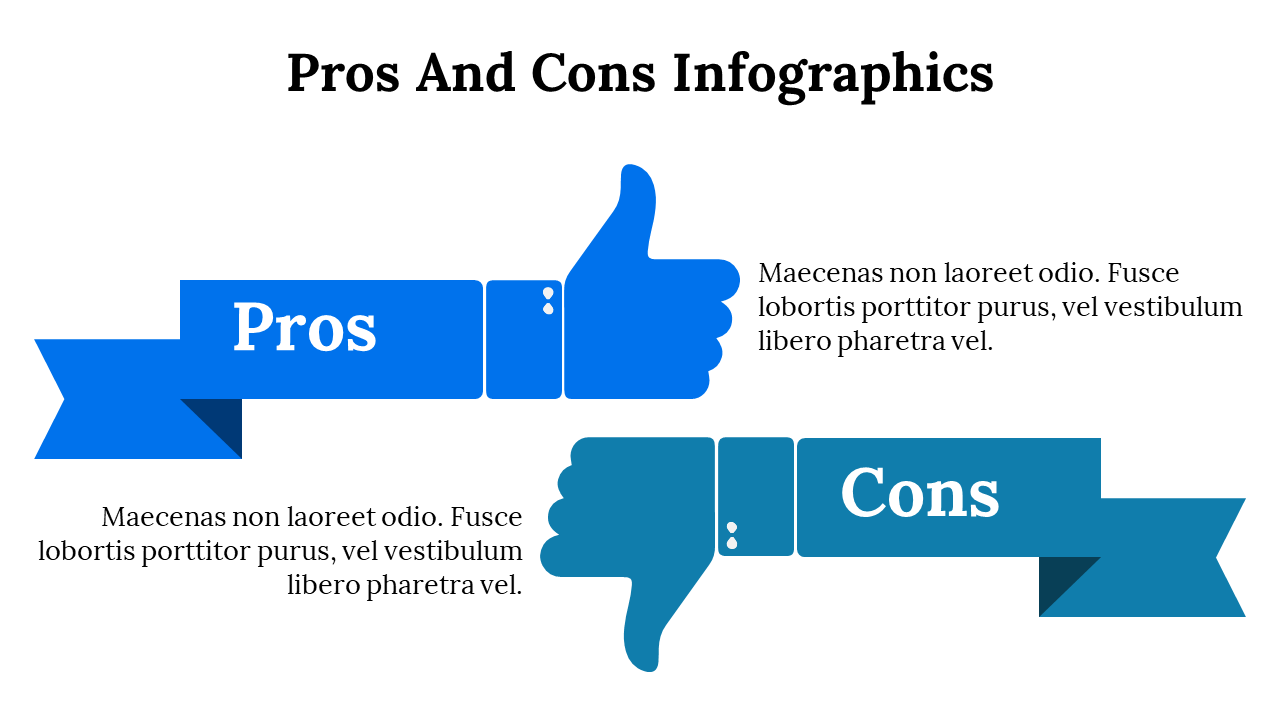 Pros And Cons Infographics

Pros

Maecenas non laoreet odio. Fusce lobortis porttitor purus, vel vestibulum libero pharetra vel.

Cons

Maecenas non laoreet odio. Fusce lobortis porttitor purus, vel vestibulum libero pharetra vel.