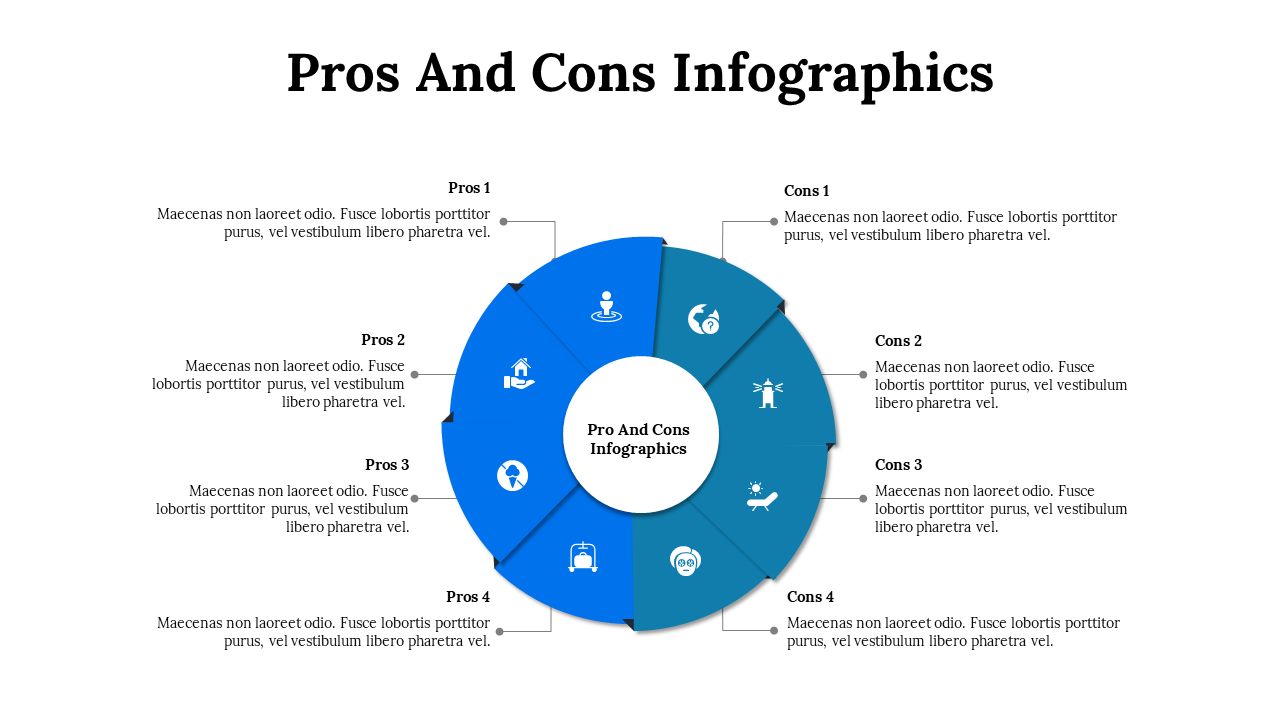 Pros And Cons Infographics

Pros 1
Maecenas non laoreet odio. Fusce lobortis porttitor purus, vel vestibulum libero pharetra vel.

Pros 2
Maecenas non laoreet odio. Fusce lobortis porttitor purus, vel vestibulum libero pharetra vel.

Pros 3
Maecenas non laoreet odio. Fusce lobortis porttitor purus, vel vestibulum libero pharetra vel.

Pros 4
Maecenas non laoreet odio. Fusce lobortis porttitor purus, vel vestibulum libero pharetra vel.

Pro And Cons Infographics

Cons 1
Maecenas non laoreet odio. Fusce lobortis porttitor purus, vel vestibulum libero pharetra vel.

Cons 2
Maecenas non laoreet odio. Fusce lobortis porttitor purus, vel vestibulum libero pharetra vel.

Cons 3
Maecenas non laoreet odio. Fusce lobortis porttitor purus, vel vestibulum libero pharetra vel.

Cons 4
Maecenas non laoreet odio. Fusce lobortis porttitor purus, vel vestibulum libero pharetra vel.