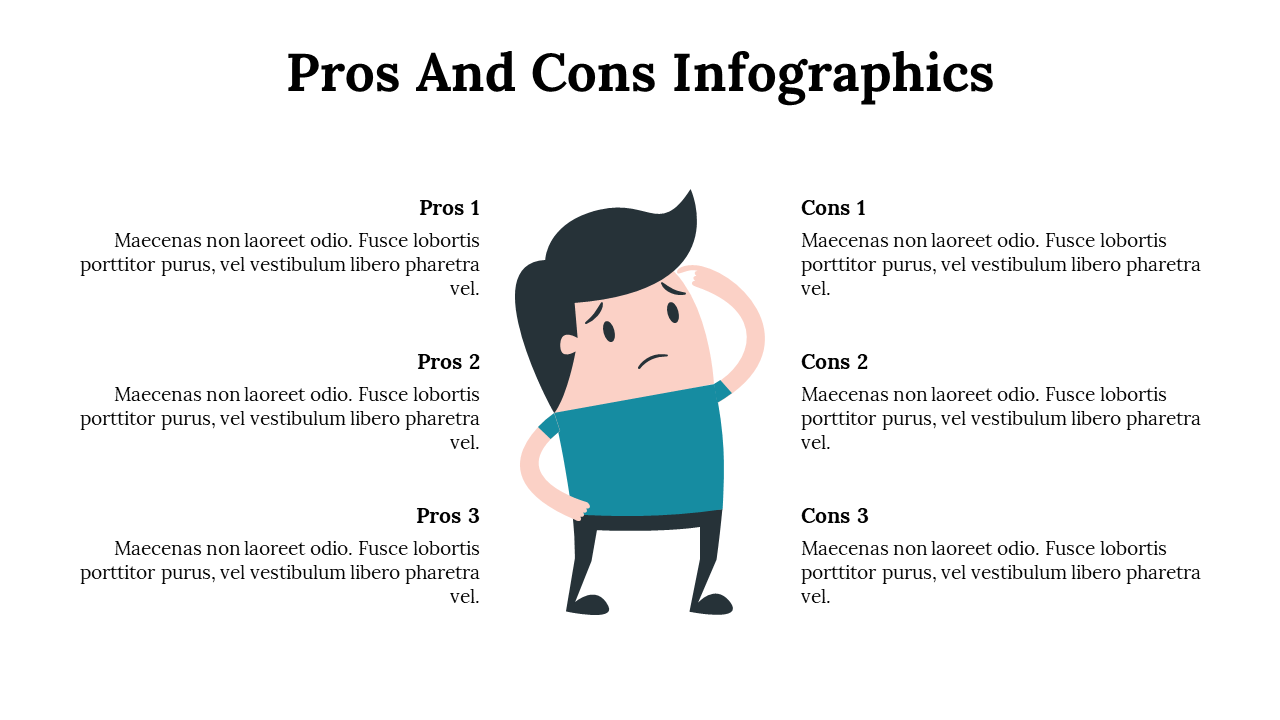 Pros And Cons Infographics

Pros 1

Maecenas non laoreet odio. Fusce lobortis porttitor purus, vel vestibulum libero pharetra vel.

Pros 2

Maecenas non laoreet odio. Fusce lobortis porttitor purus, vel vestibulum libero pharetra vel.

Pros 3

Maecenas non laoreet odio. Fusce lobortis porttitor purus, vel vestibulum libero pharetra vel.

Cons 1

Maecenas non laoreet odio. Fusce lobortis porttitor purus, vel vestibulum libero pharetra vel.

Cons 2

Maecenas non laoreet odio. Fusce lobortis porttitor purus, vel vestibulum libero pharetra vel.

Cons 3

Maecenas non laoreet odio. Fusce lobortis porttitor purus, vel vestibulum libero pharetra vel.