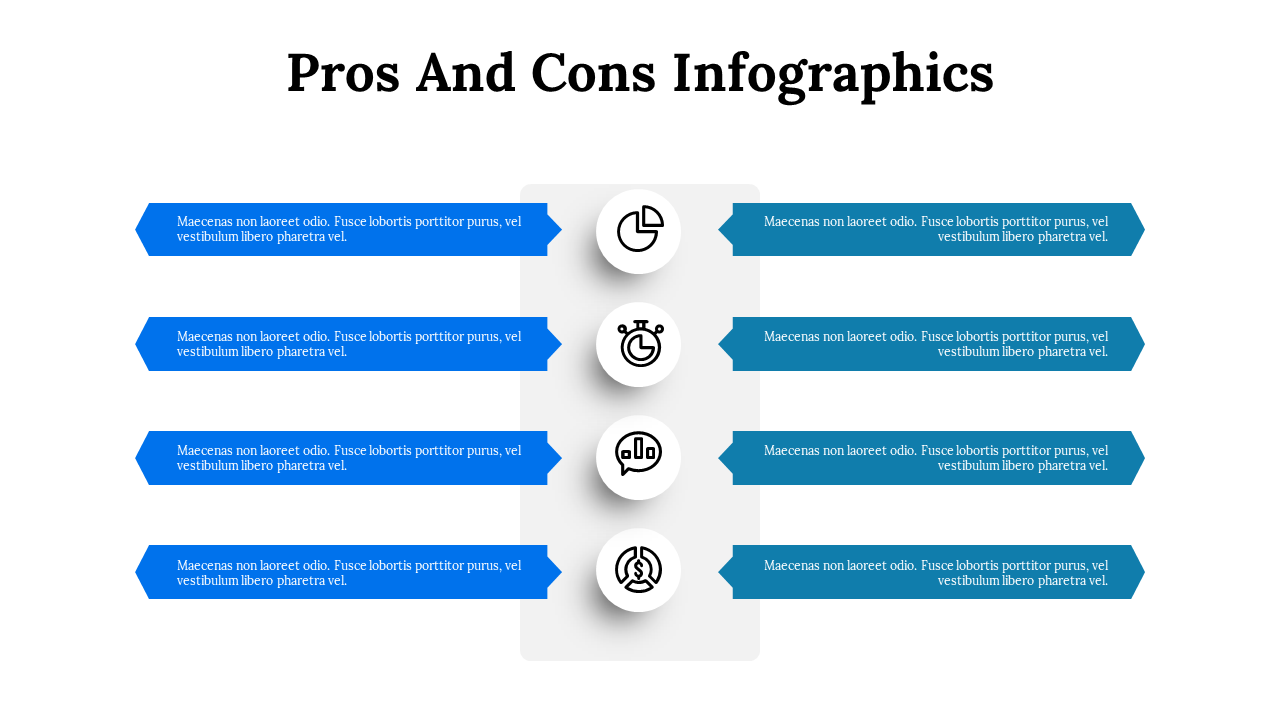 Pros And Cons Infographics

Maecenas non laoreet odio. Fusce lobortis porttitor purus, vel vestibulum libero pharetra vel.

Maecenas non laoreet odio. Fusce lobortis porttitor purus, vel vestibulum libero pharetra vel.

Maecenas non laoreet odio. Fusce lobortis porttitor purus, vel vestibulum libero pharetra vel.

Maecenas non laoreet odio. Fusce lobortis porttitor purus, vel vestibulum libero pharetra vel.

Maecenas non laoreet odio. Fusce lobortis porttitor purus, vel vestibulum libero pharetra vel.

Maecenas non laoreet odio. Fusce lobortis porttitor purus, vel vestibulum libero pharetra vel.

Maecenas non laoreet odio. Fusce lobortis porttitor purus, vel vestibulum libero pharetra vel.

Maecenas non laoreet odio. Fusce lobortis porttitor purus, vel vestibulum libero pharetra vel.