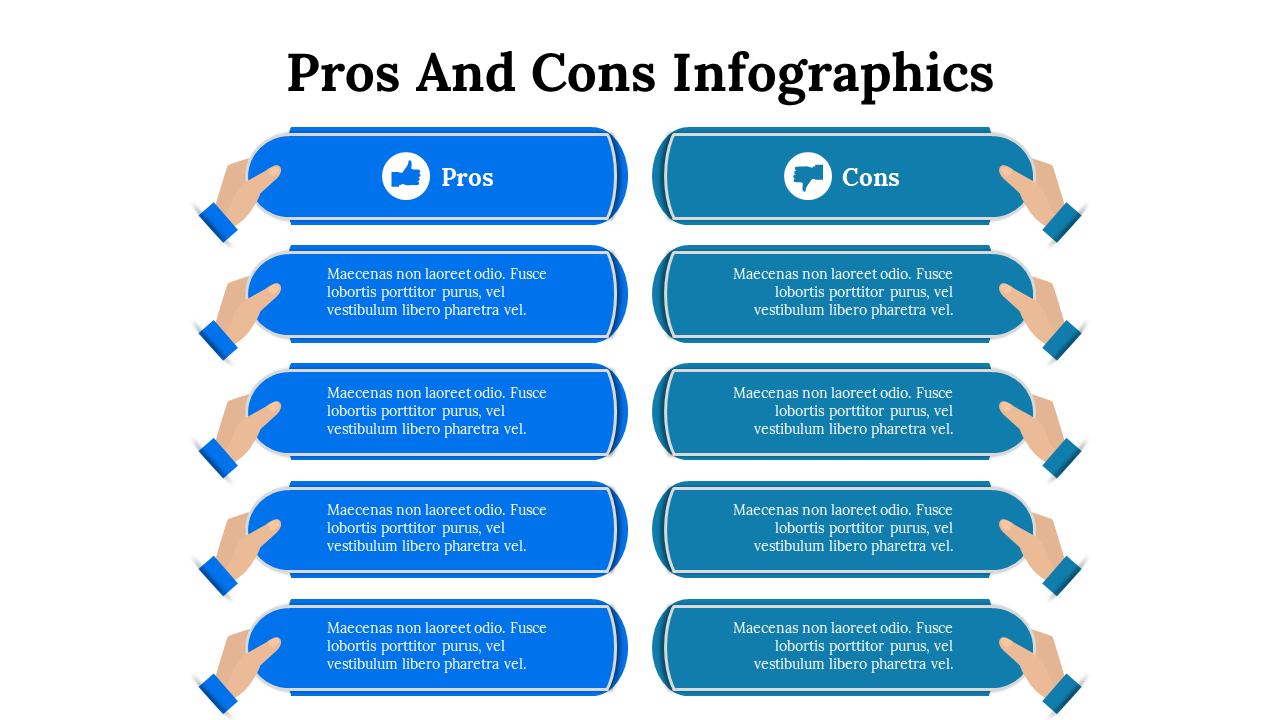 Pros And Cons Infographics

Pros

Maecenas non laoreet odio. Fusce lobortis porttitor purus, vel vestibulum libero pharetra vel.

Maecenas non laoreet odio. Fusce lobortis porttitor purus, vel vestibulum libero pharetra vel.

Maecenas non laoreet odio. Fusce lobortis porttitor purus, vel vestibulum libero pharetra vel.

Maecenas non laoreet odio. Fusce lobortis porttitor purus, vel vestibulum libero pharetra vel.

Cons

Maecenas non laoreet odio. Fusce lobortis porttitor purus, vel vestibulum libero pharetra vel.

Maecenas non laoreet odio. Fusce lobortis porttitor purus, vel vestibulum libero pharetra vel.

Maecenas non laoreet odio. Fusce lobortis porttitor purus, vel vestibulum libero pharetra vel.

Maecenas non laoreet odio. Fusce lobortis porttitor purus, vel vestibulum libero pharetra vel.