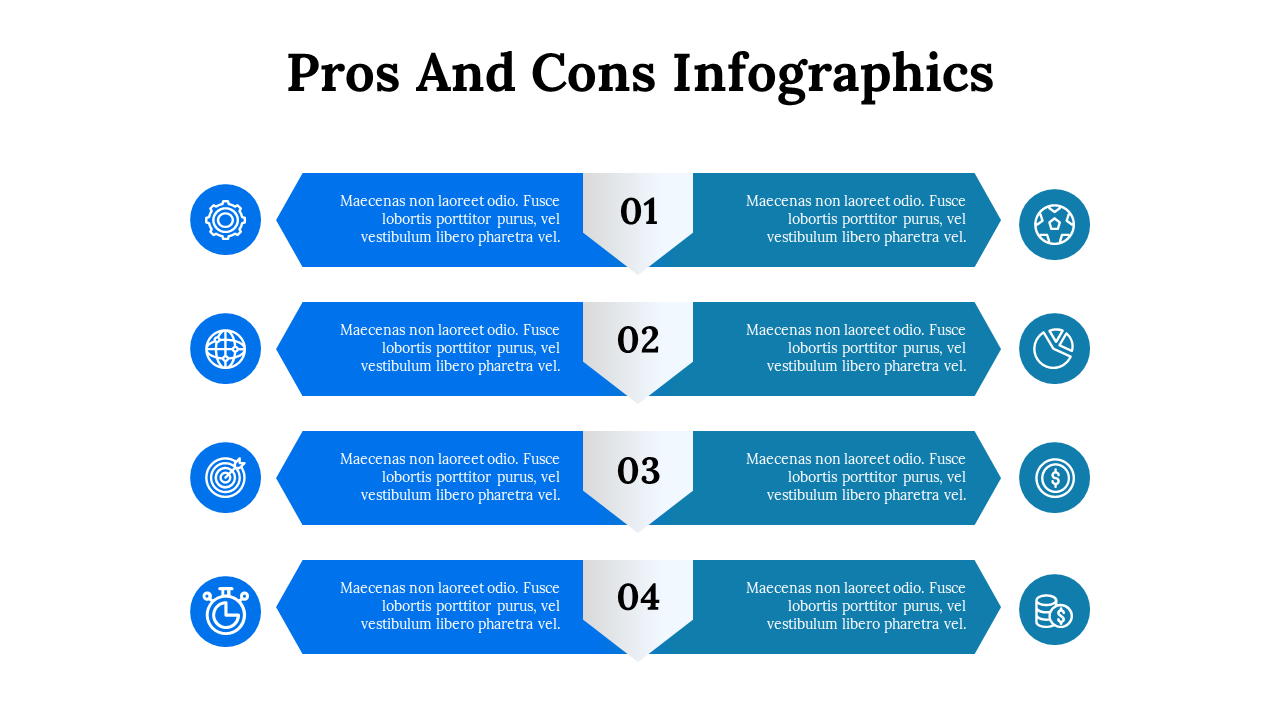 Pros And Cons Infographics

Maecenas non laoreet odio. Fusce lobortis porttitor purus, vel vestibulum libero pharetra vel.

01

Maecenas non laoreet odio. Fusce lobortis porttitor purus, vel vestibulum libero pharetra vel.

Maecenas non laoreet odio. Fusce lobortis porttitor purus, vel vestibulum libero pharetra vel.

02

Maecenas non laoreet odio. Fusce lobortis porttitor purus, vel vestibulum libero pharetra vel.

Maecenas non laoreet odio. Fusce lobortis porttitor purus, vel vestibulum libero pharetra vel.

03

Maecenas non laoreet odio. Fusce lobortis porttitor purus, vel vestibulum libero pharetra vel.

Maecenas non laoreet odio. Fusce lobortis porttitor purus, vel vestibulum libero pharetra vel.

04

Maecenas non laoreet odio. Fusce lobortis porttitor purus, vel vestibulum libero pharetra vel.