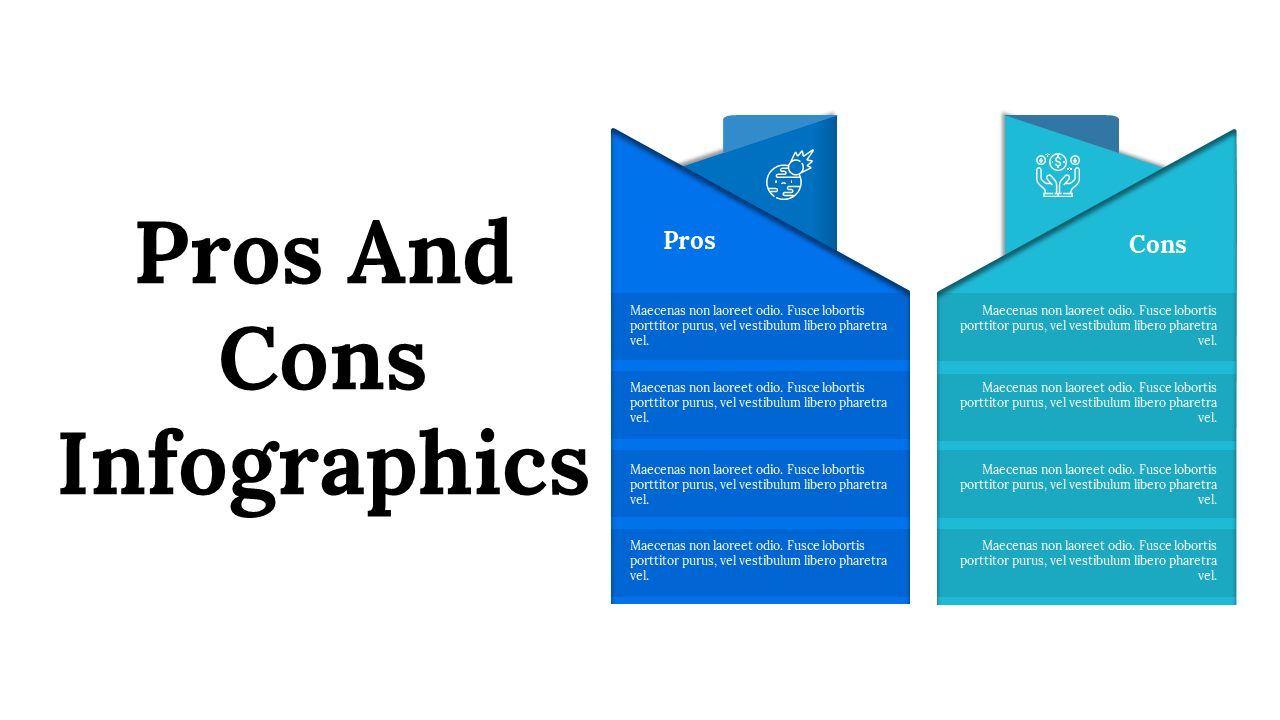 Pros And Cons Infographics

Pros

Maecenas non laoreet odio. Fusce lobortis porttitor purus, vel vestibulum libero pharetra vel.

Maecenas non laoreet odio. Fusce lobortis porttitor purus, vel vestibulum libero pharetra vel.

Maecenas non laoreet odio. Fusce lobortis porttitor purus, vel vestibulum libero pharetra vel.

Maecenas non laoreet odio. Fusce lobortis porttitor purus, vel vestibulum libero pharetra vel.

Cons

Maecenas non laoreet odio. Fusce lobortis porttitor purus, vel vestibulum libero pharetra vel.

Maecenas non laoreet odio. Fusce lobortis porttitor purus, vel vestibulum libero pharetra vel.

Maecenas non laoreet odio. Fusce lobortis porttitor purus, vel vestibulum libero pharetra vel.

Maecenas non laoreet odio. Fusce lobortis porttitor purus, vel vestibulum libero pharetra vel.