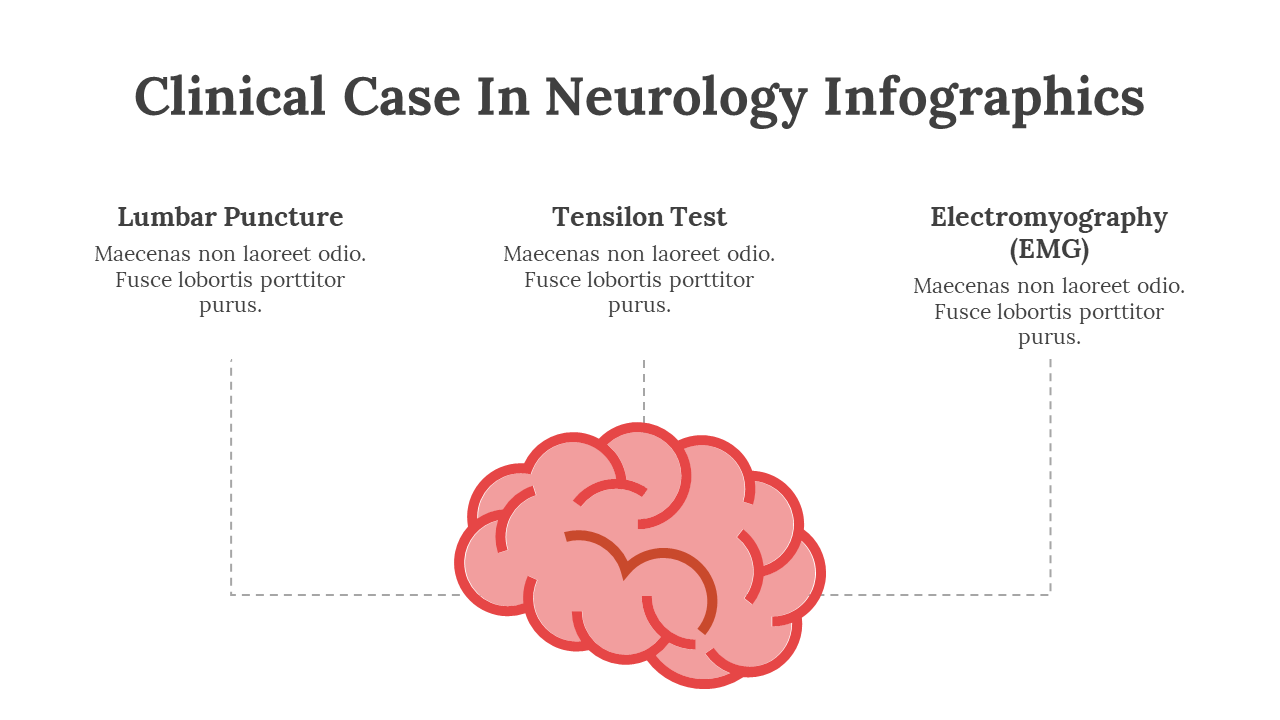 Clinical Case In Neurology Infographics

Lumbar Puncture
Maecenas non laoreet odio. Fusce lobortis porttitor purus.

Tensilon Test
Maecenas non laoreet odio. Fusce lobortis porttitor purus.

Electromyography (EMG)
Maecenas non laoreet odio. Fusce lobortis porttitor purus.