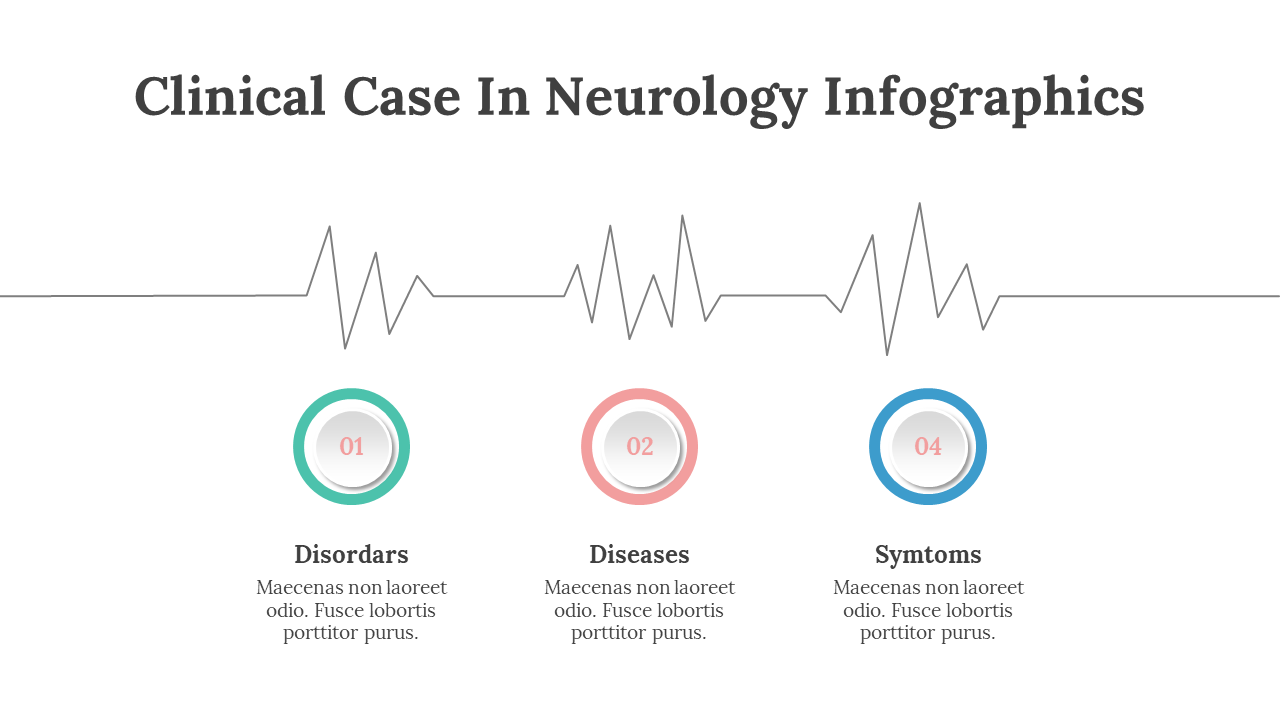 Clinical Case In Neurology Infographics

01

Disordars

Maecenas non laoreet odio. Fusce lobortis porttitor purus.

02

Diseases

Maecenas non laoreet odio. Fusce lobortis porttitor purus.

04

Symtoms

Maecenas non laoreet odio. Fusce lobortis porttitor purus.