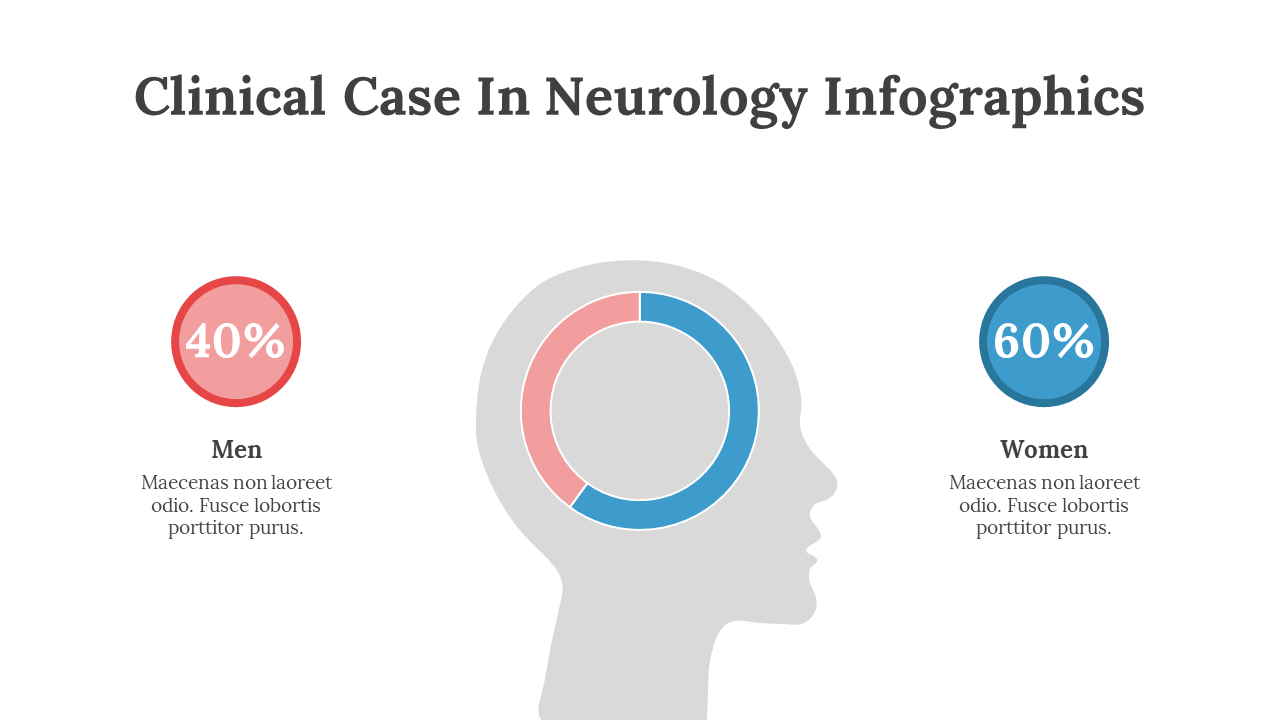 Clinical Case In Neurology Infographics

40%

Men

Maecenas non laoreet odio. Fusce lobortis porttitor purus.

60%

Women

Maecenas non laoreet odio. Fusce lobortis porttitor purus.